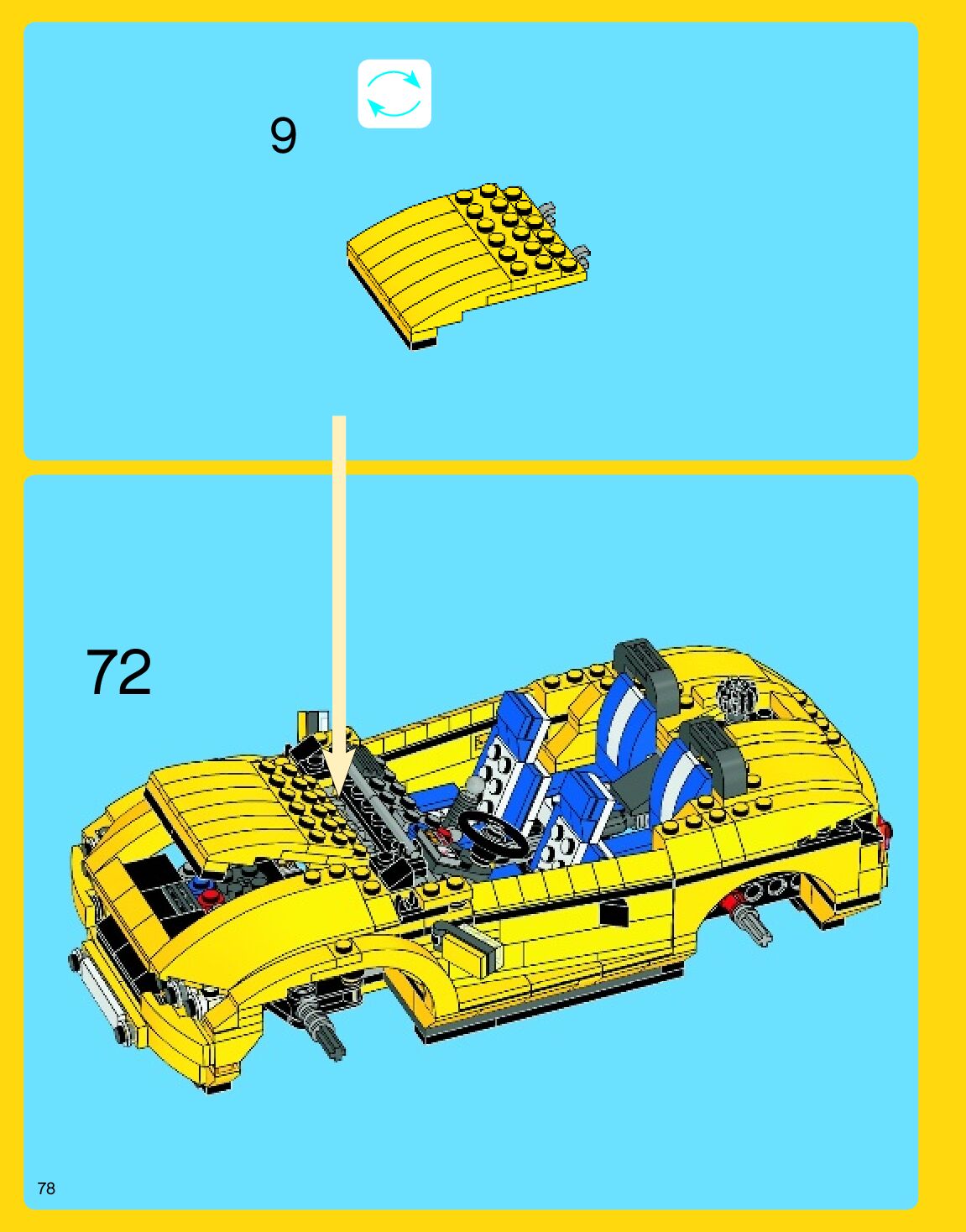 9

72

78