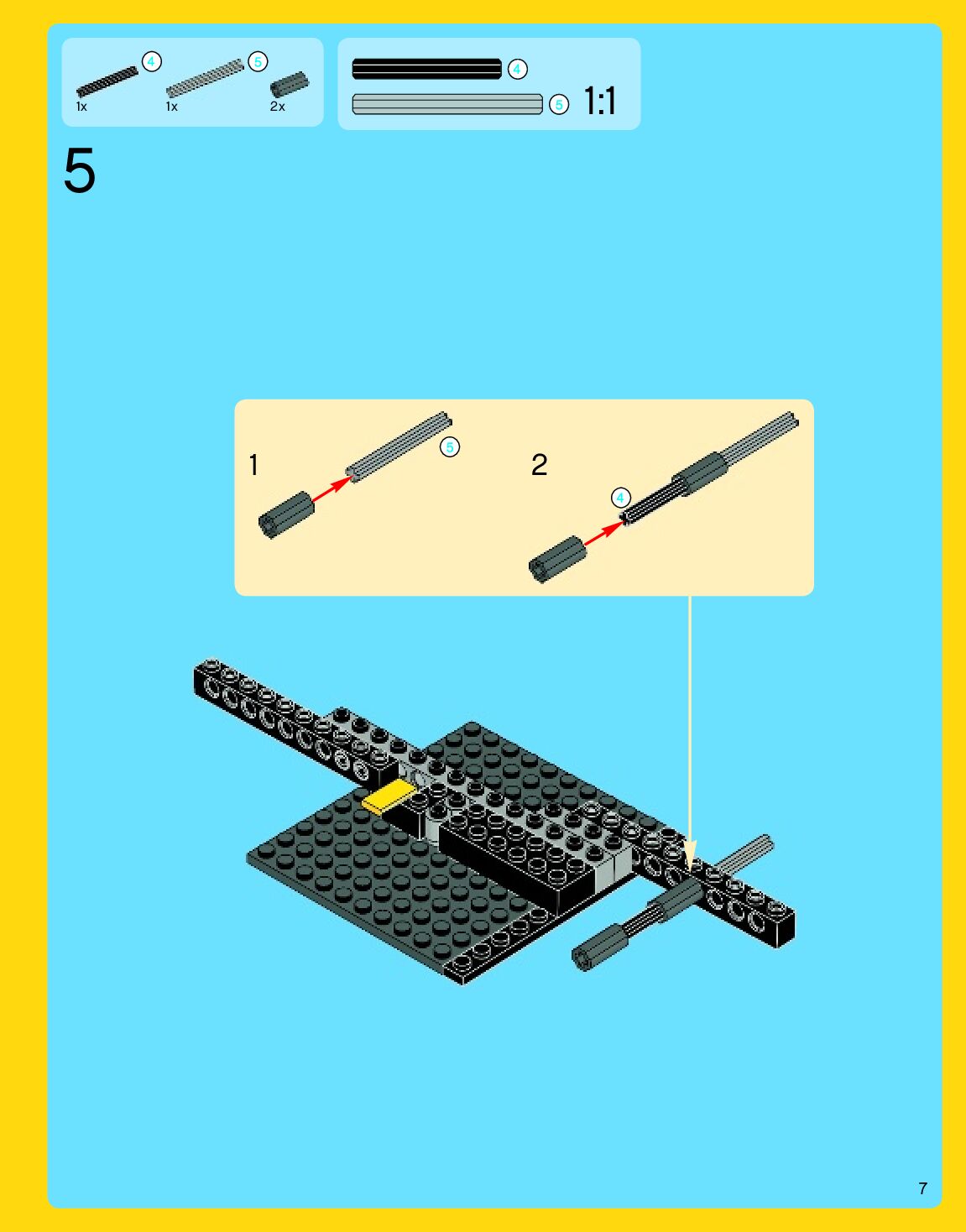 4 5
1x 1x 2x

4
5 1:1

5

1 5

2 4

7