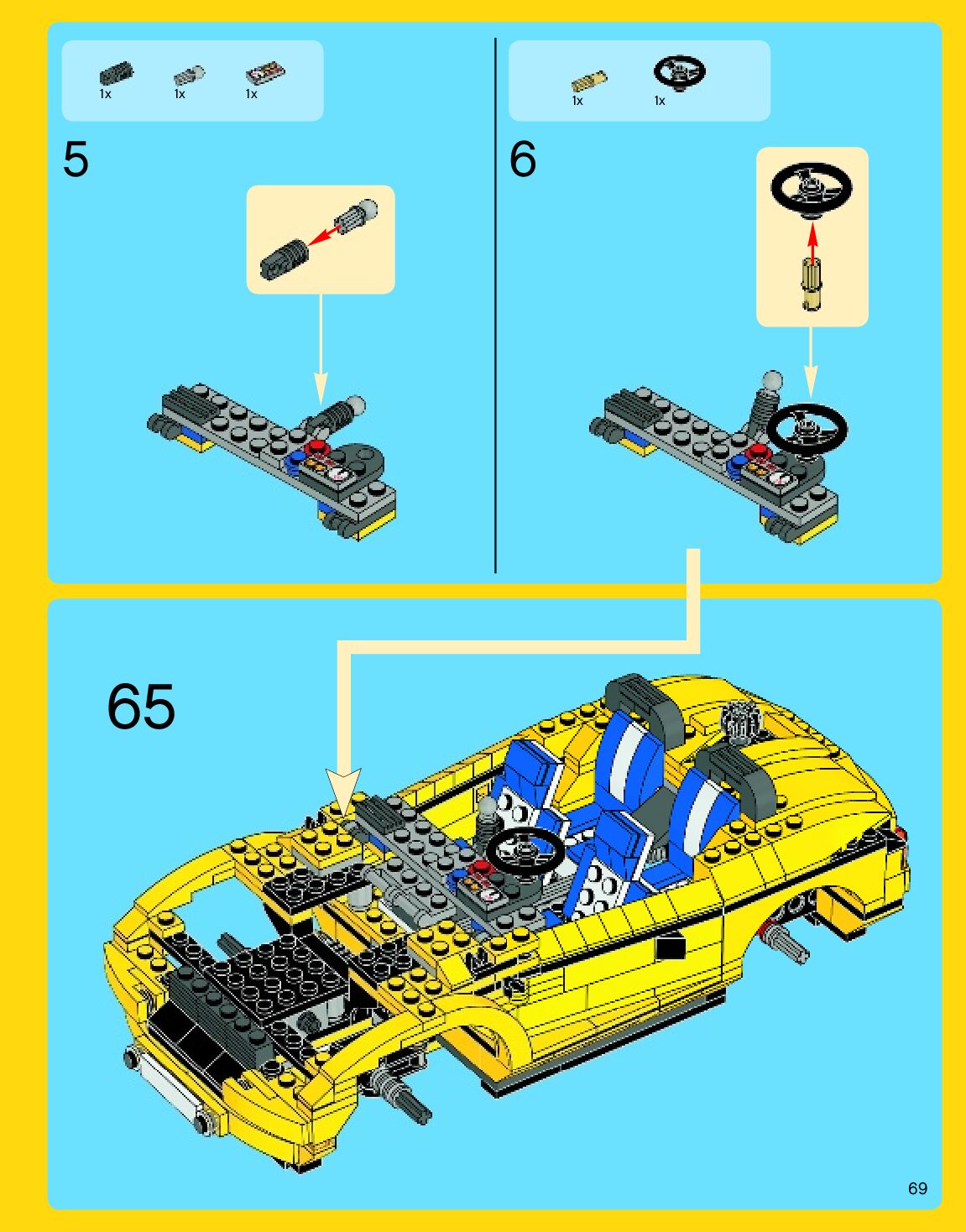 1x 1x 1x

5

1x 1x

6

65

69