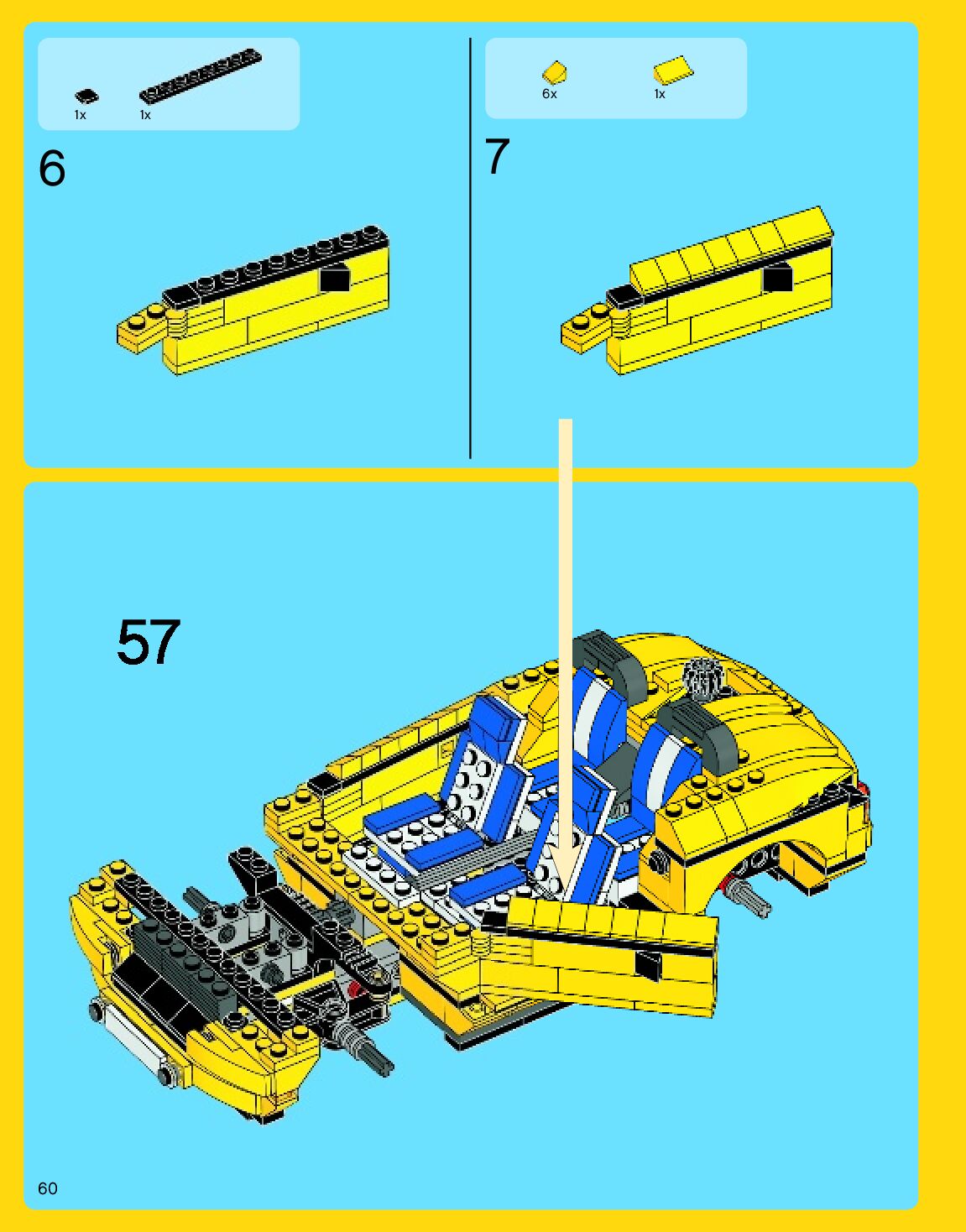 1x 1x

6

6x 1x

7

57

60