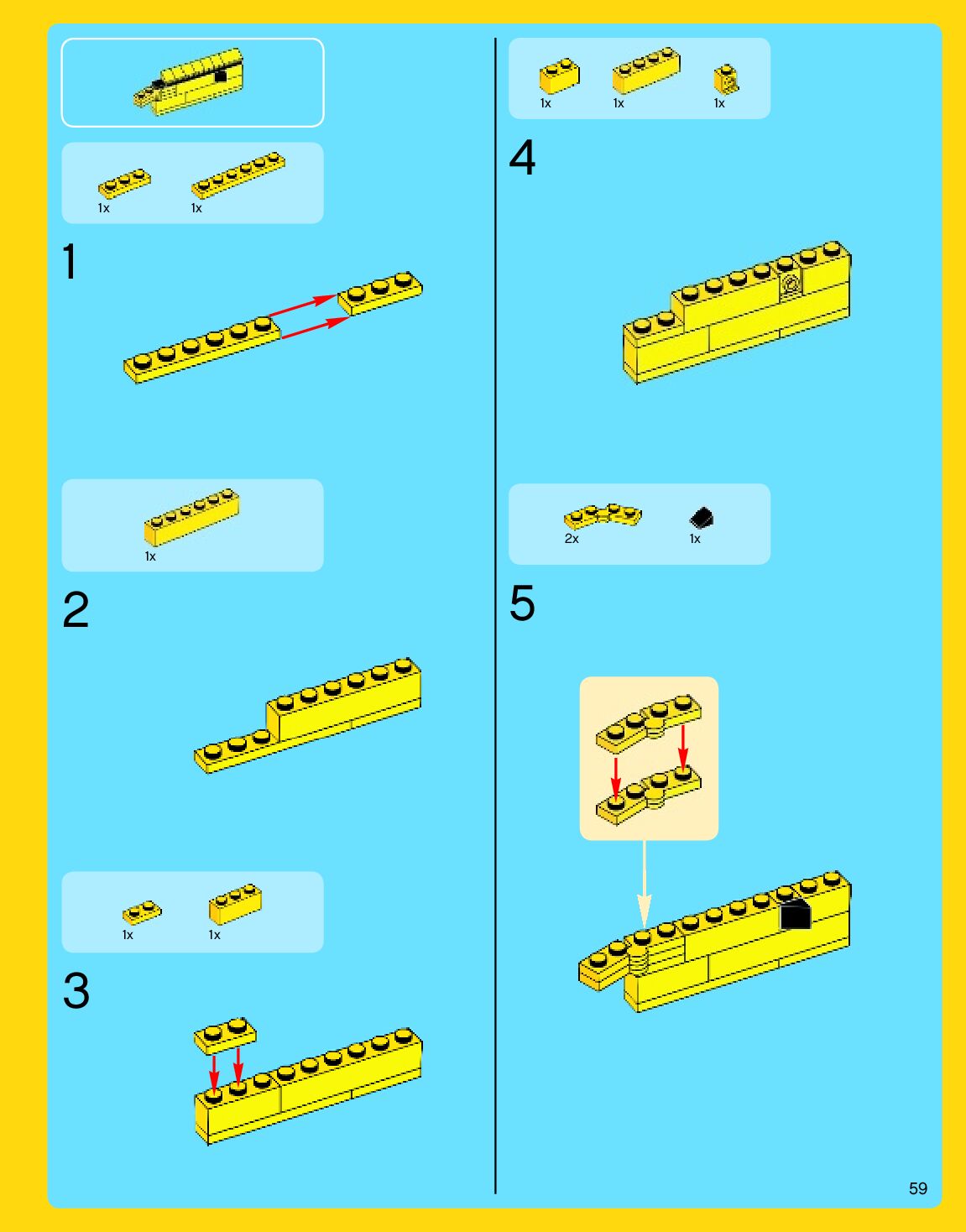 1x 1x

1

1x

2

1x 1x

3

1x 1x 1x

4

2x 1x

5

59