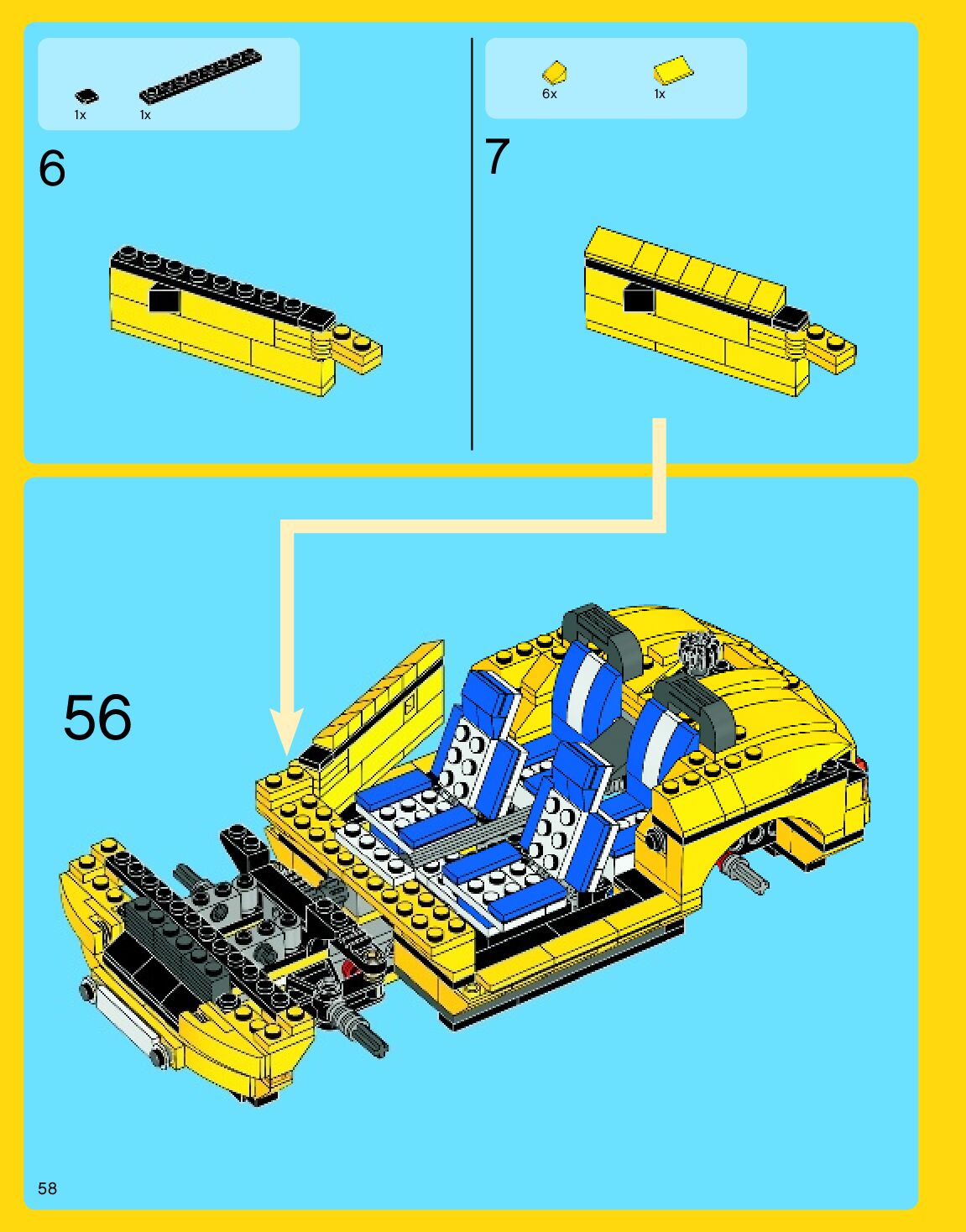 1x
1x

6

6x
1x

7

56

58