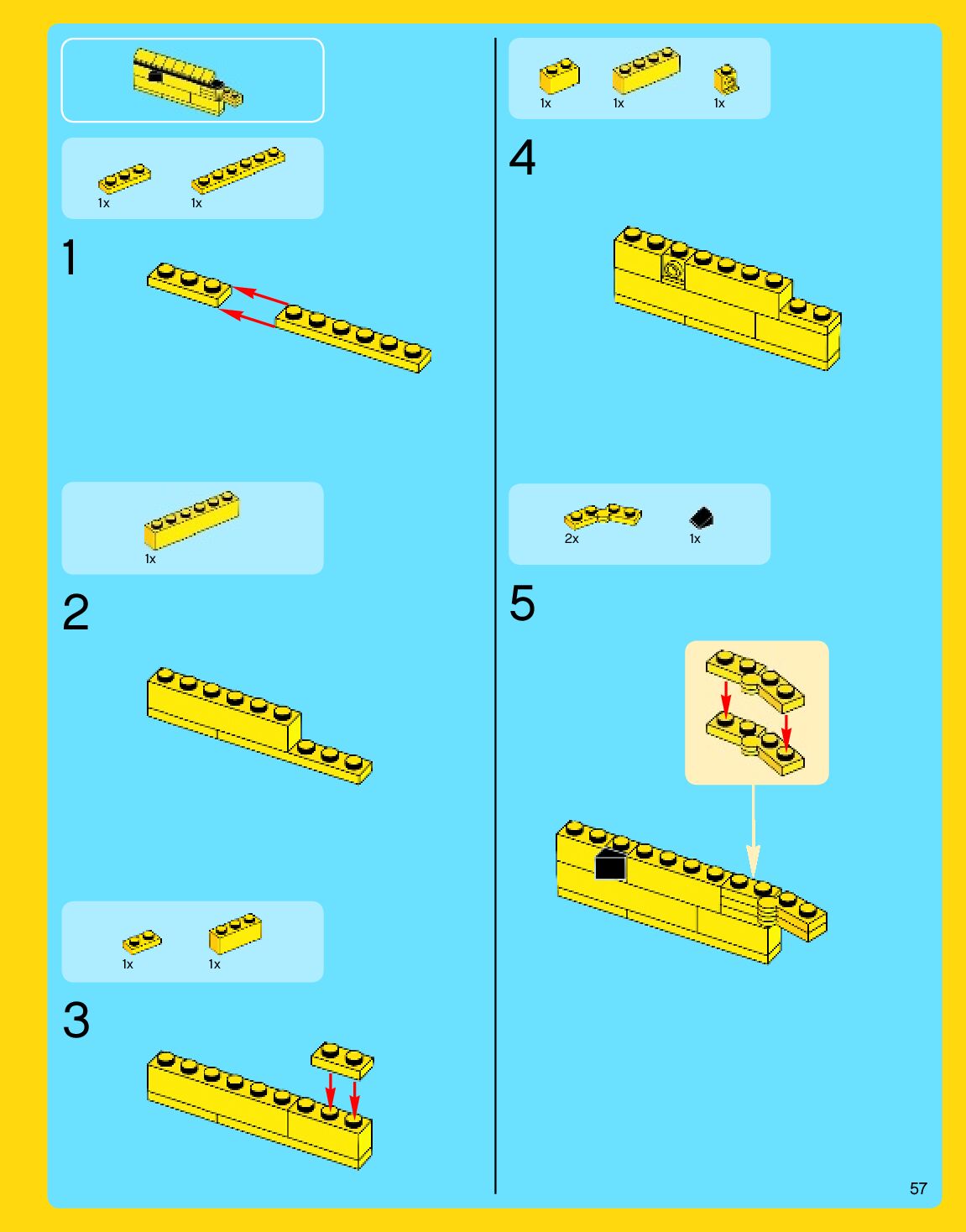 1x 1x

1

1x

2

1x 1x

3

1x 1x 1x

4

2x 1x

5

57