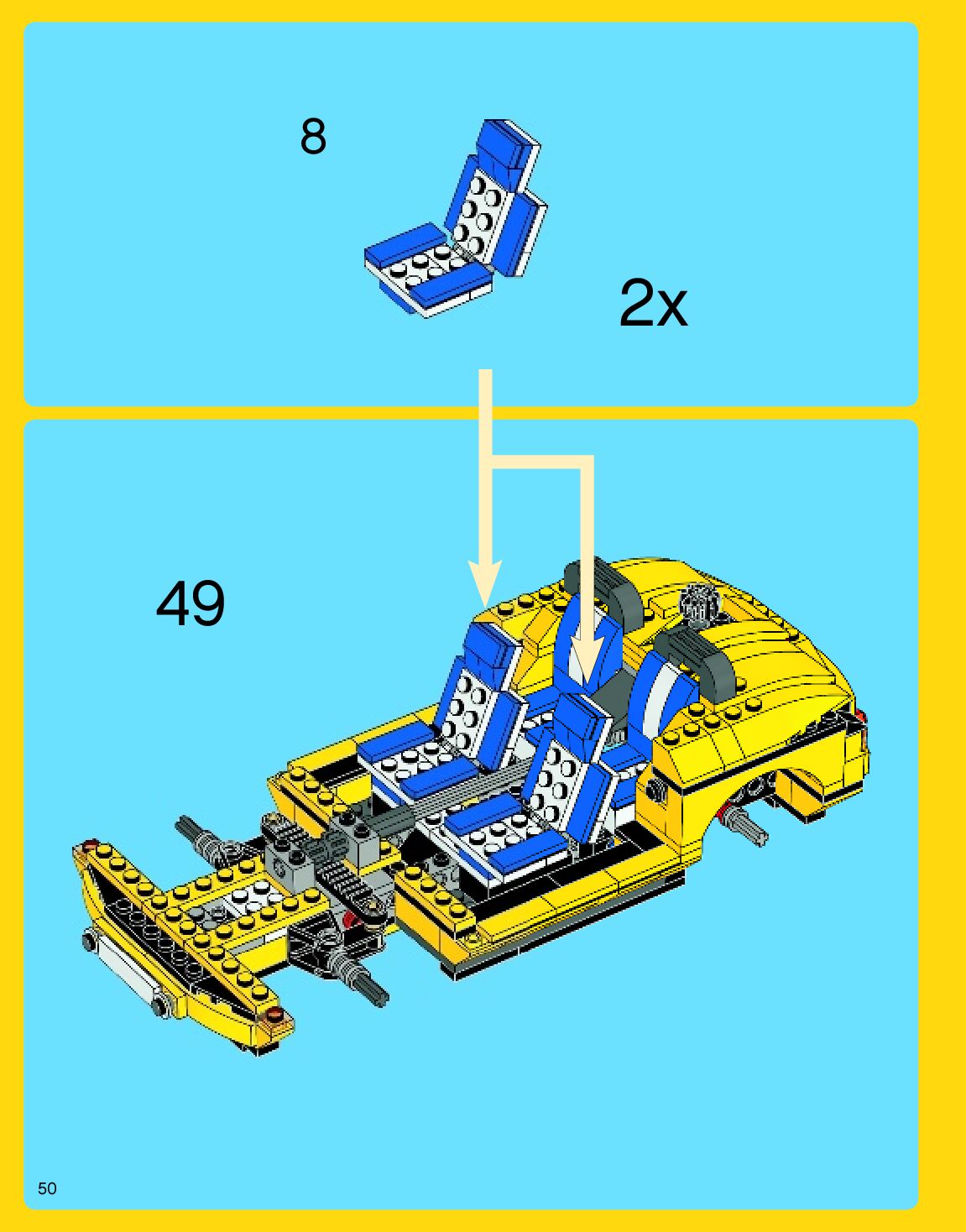 8

2x

49

50