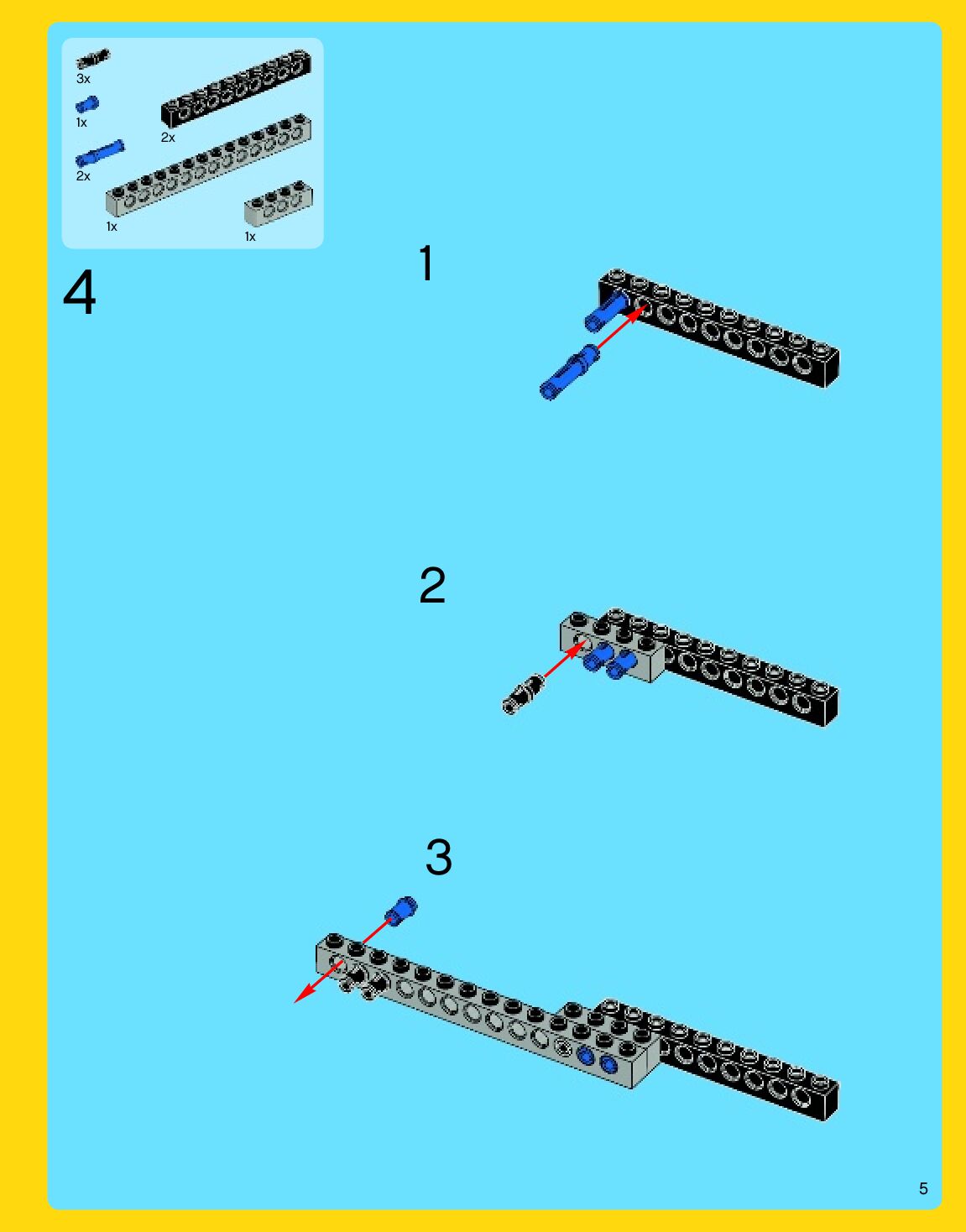 3x
1x
2x
2x
1x
1x

4

1

2

3

5