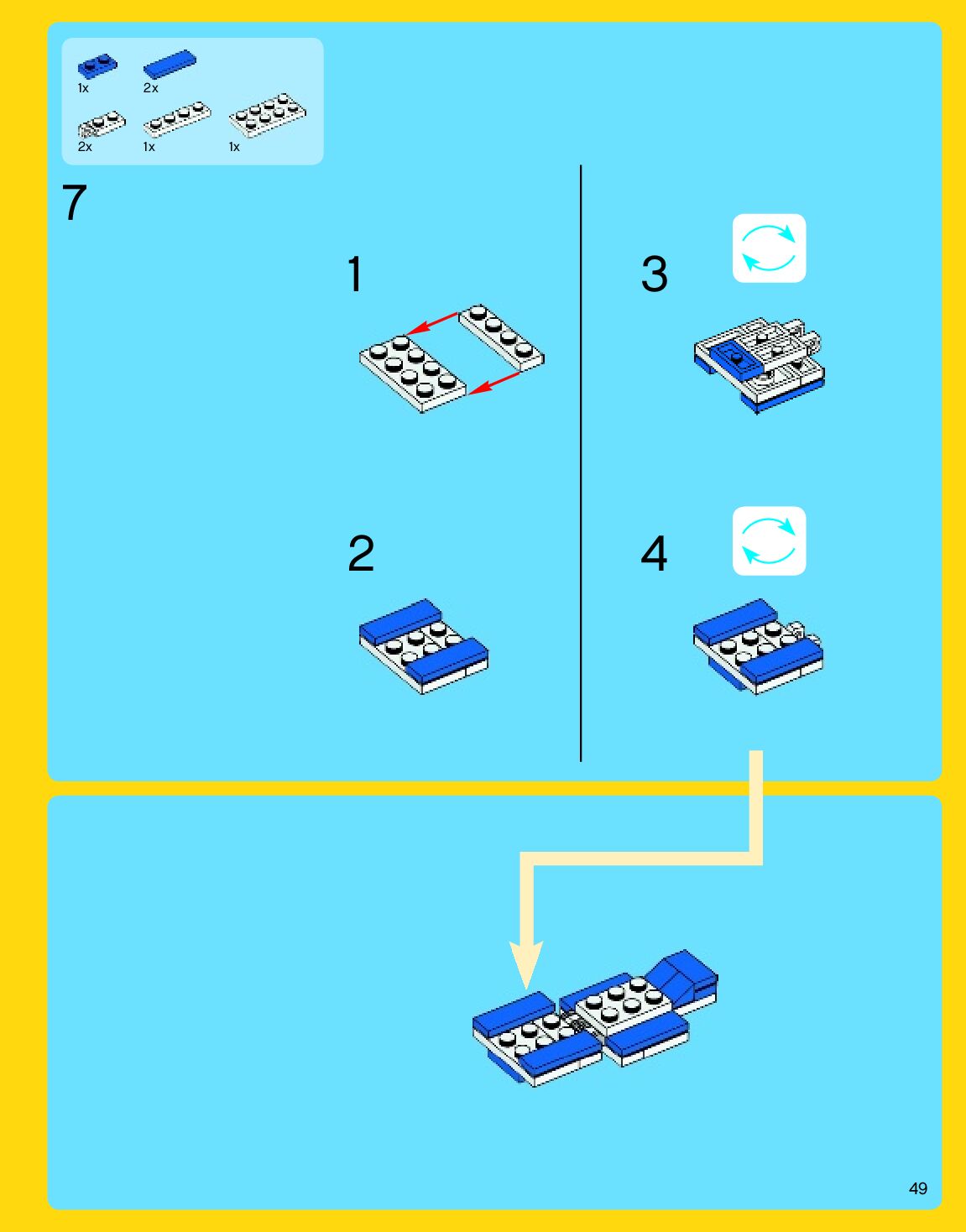 1x 2x

2x 1x 1x

7

1

2

3

4

49