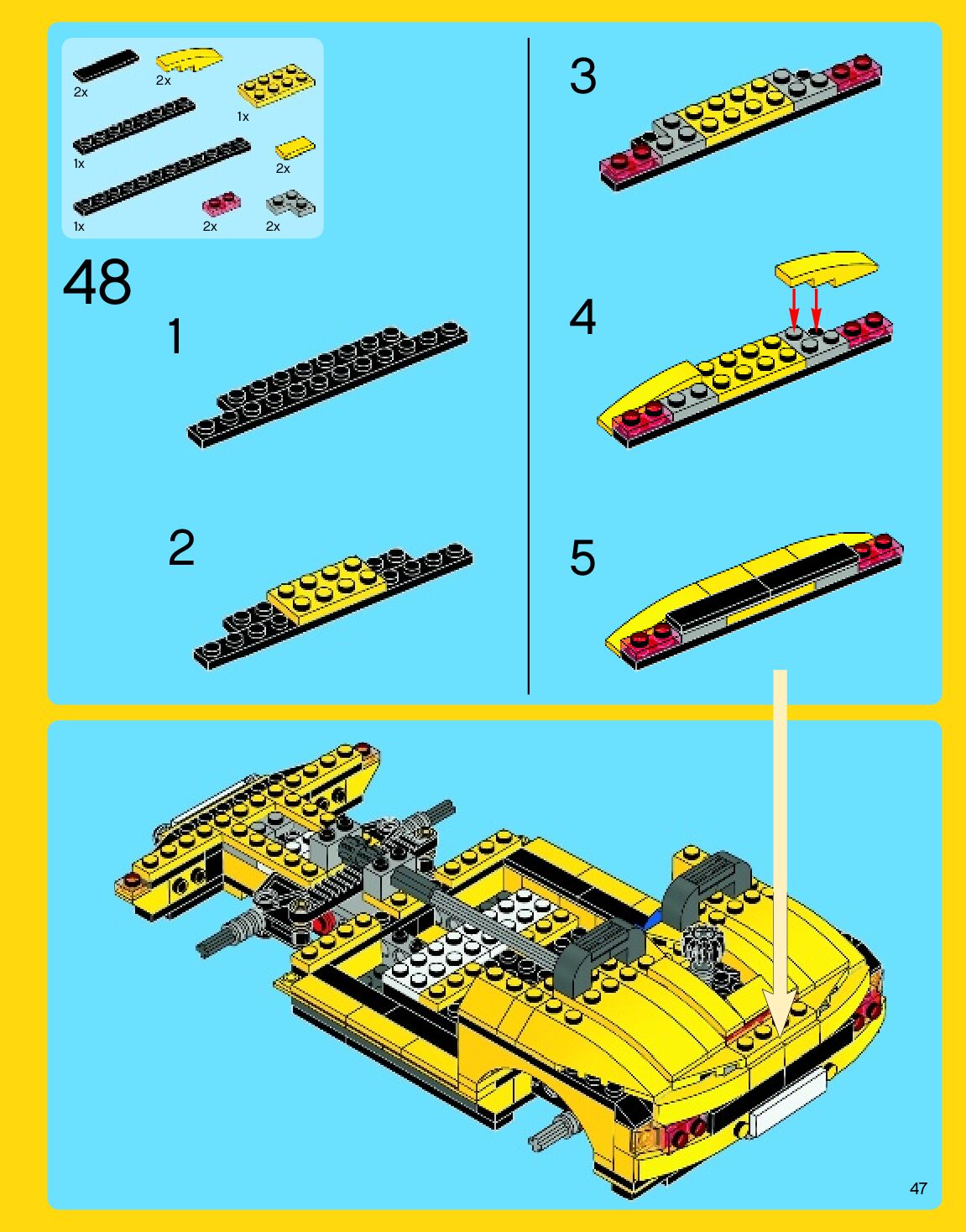 2x
2x
1x
1x
2x
1x
2x
2x

48

1

2

3

4

5

47