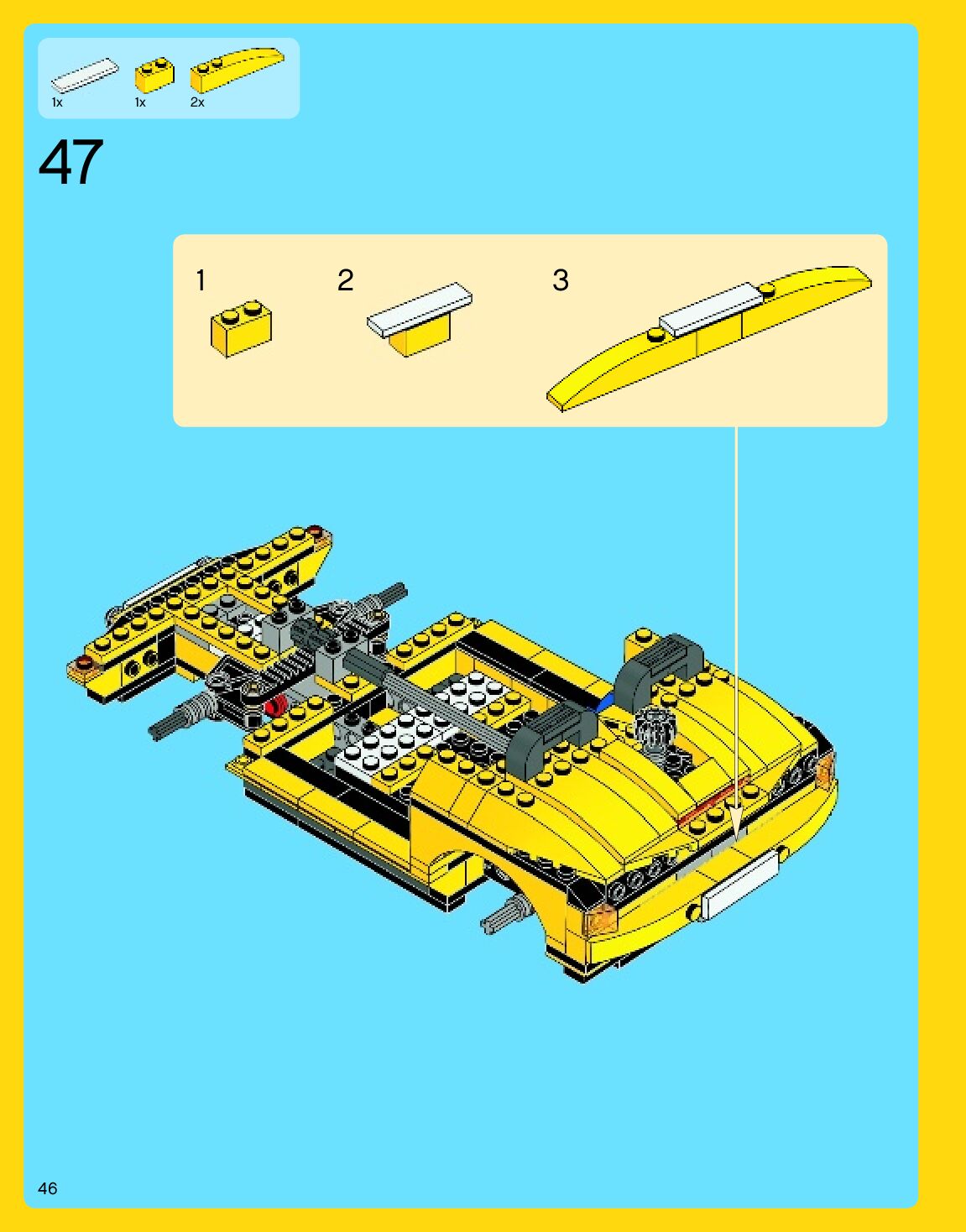 1x 1x 2x

47

1

2

3

46