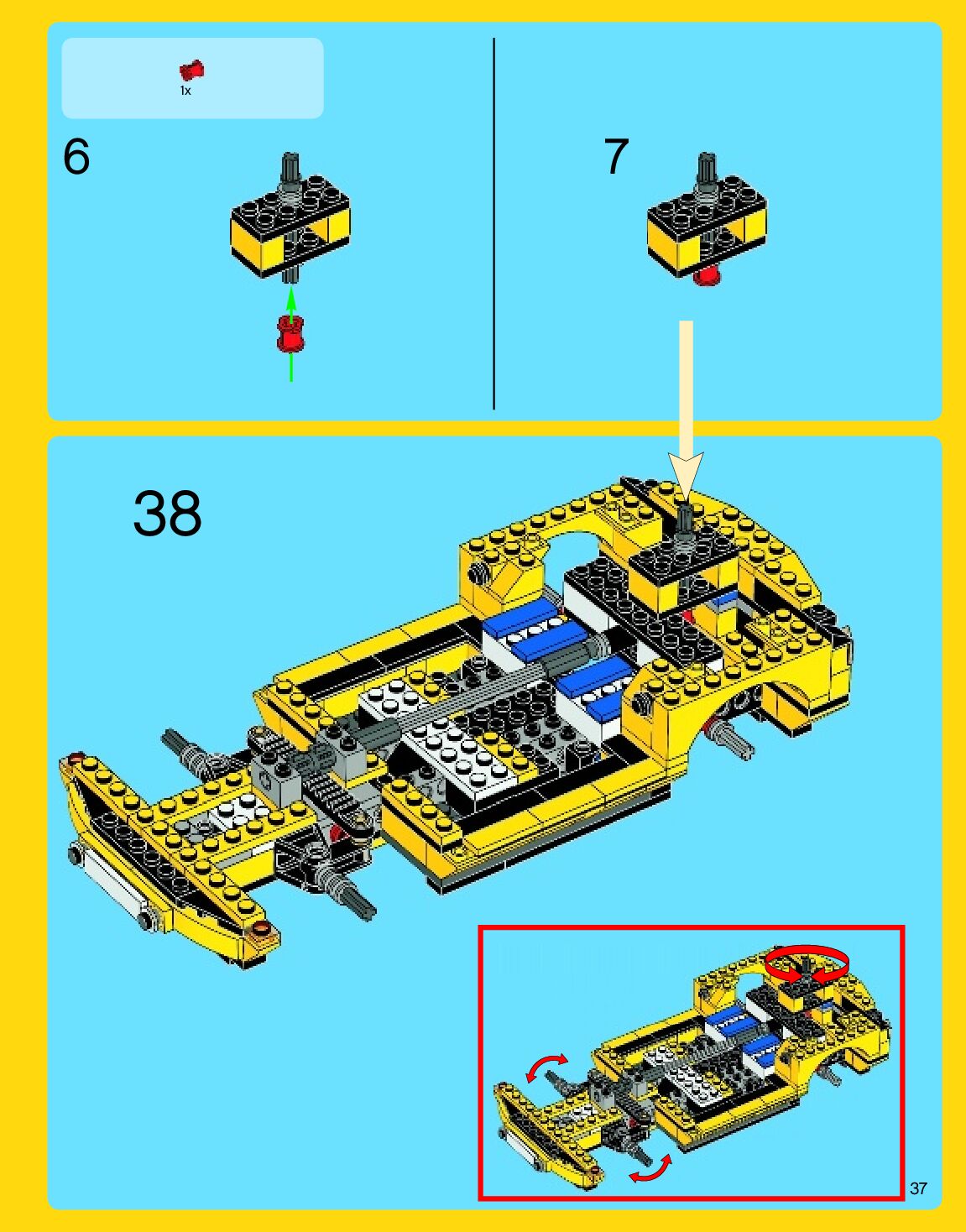 1x

6

7

38

37