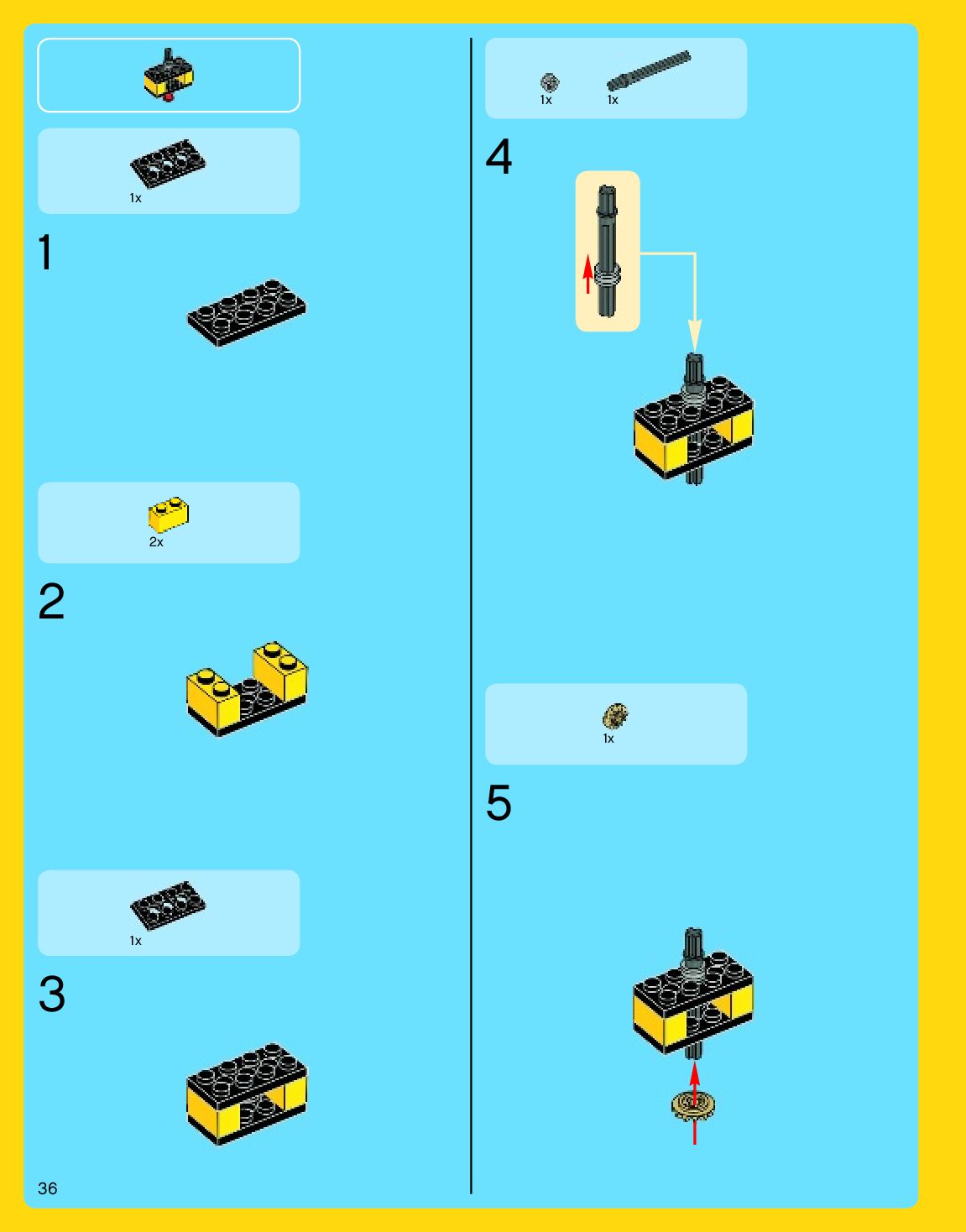 1x

1

2x

2

1x

3

36

1x 1x

4

1x

5