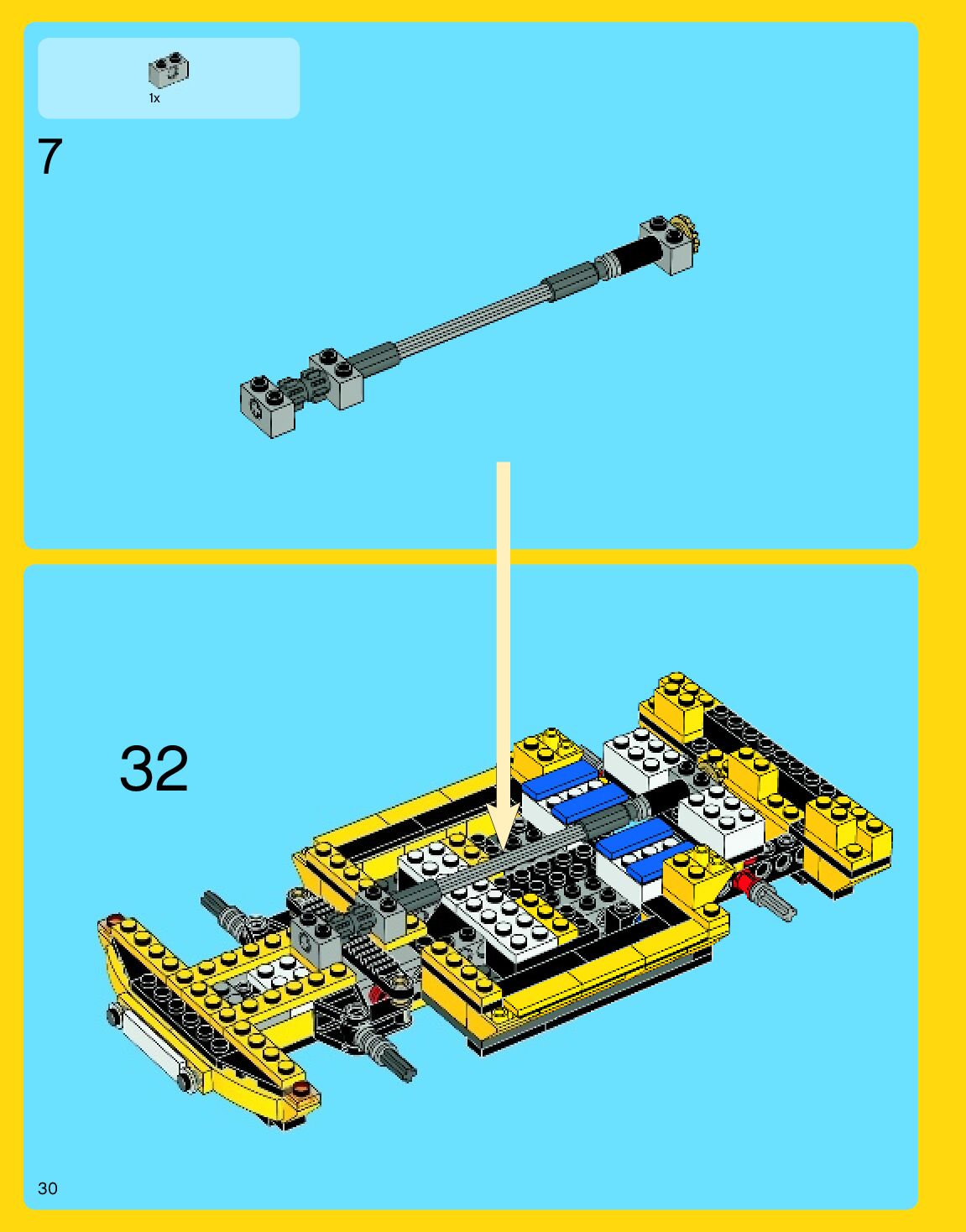 1x

7

32

30