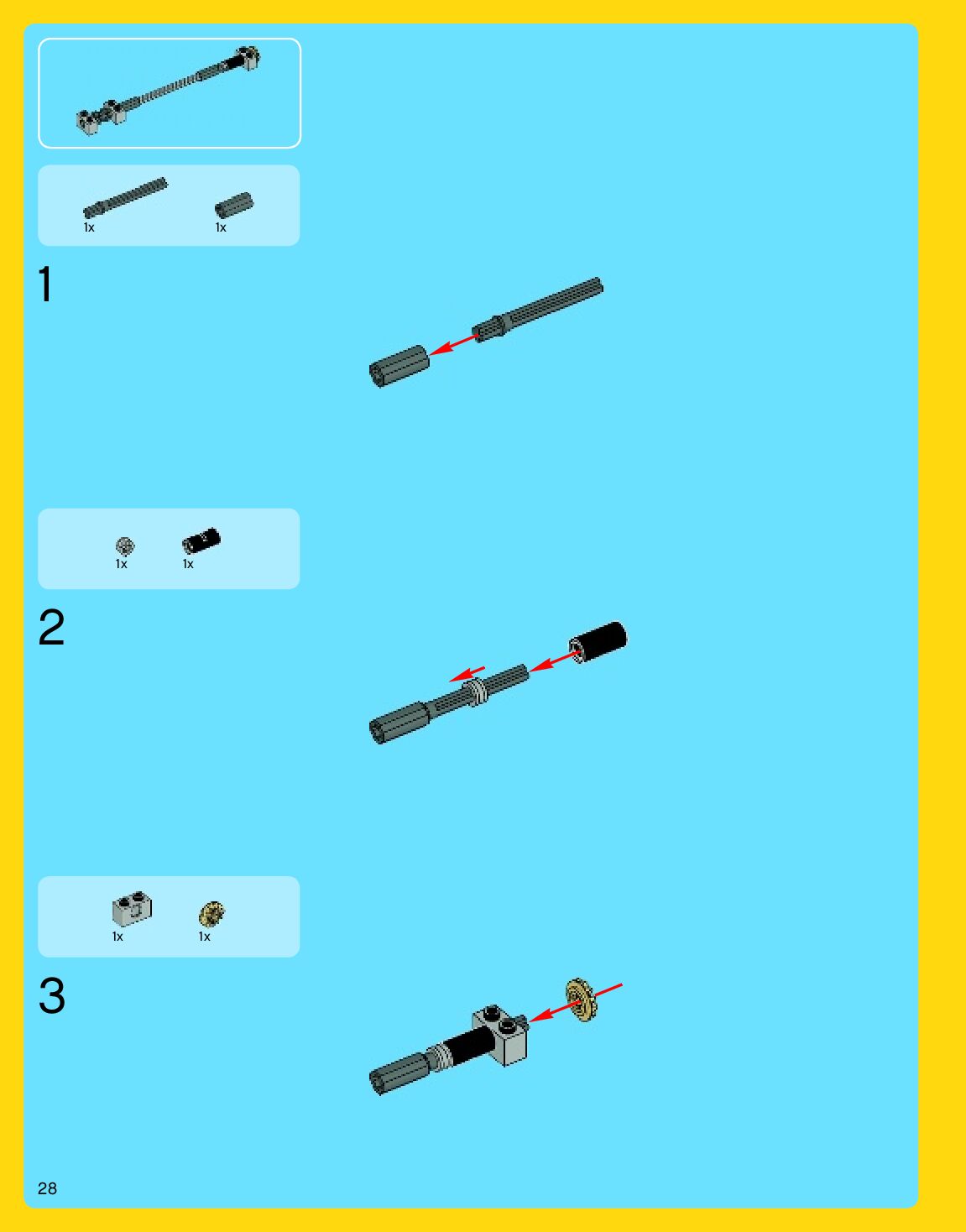 1x 1x

1

1x 1x

2

1x 1x

3

28