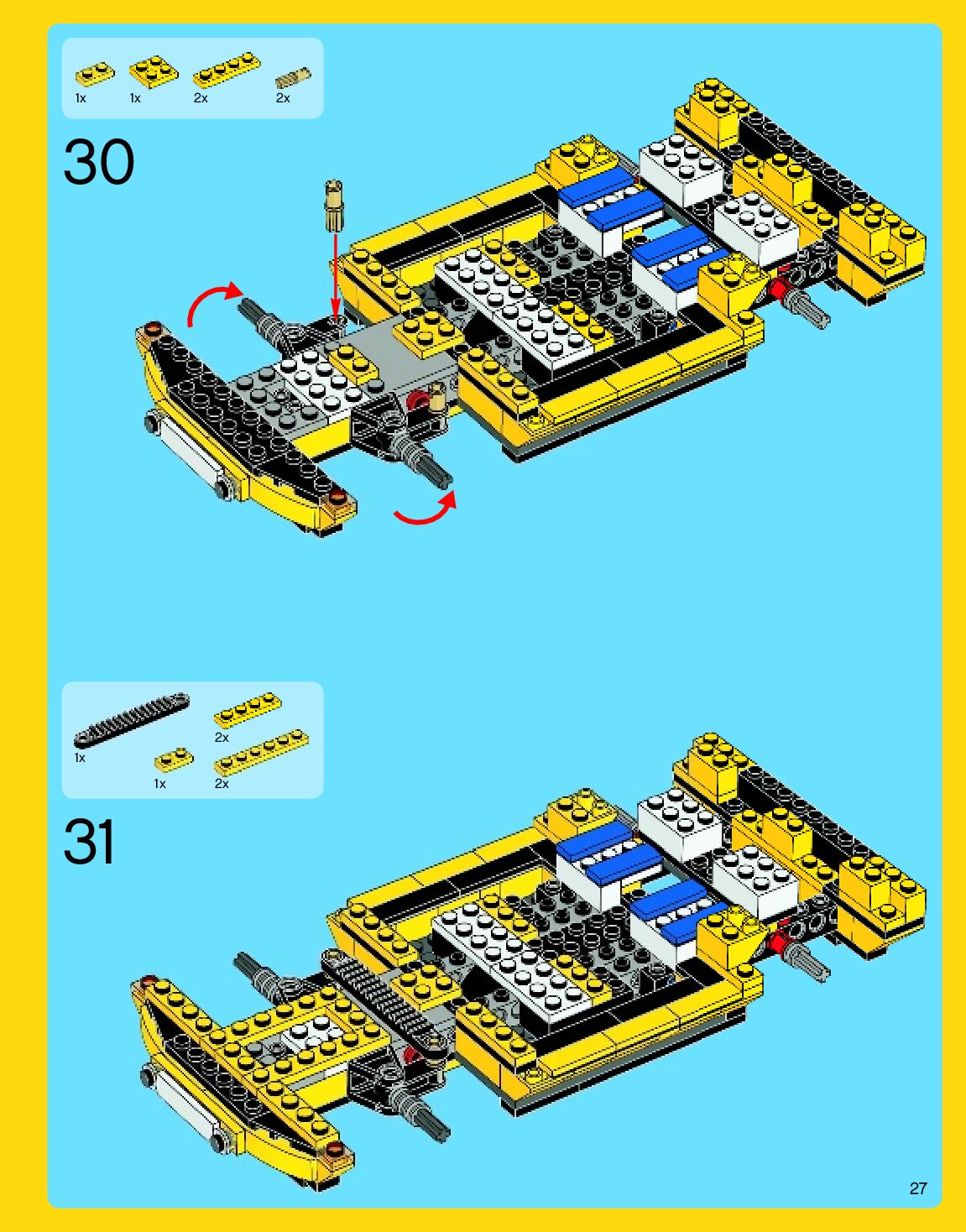 1x 1x 2x 2x

30

1x 2x 1x 2x

31

27