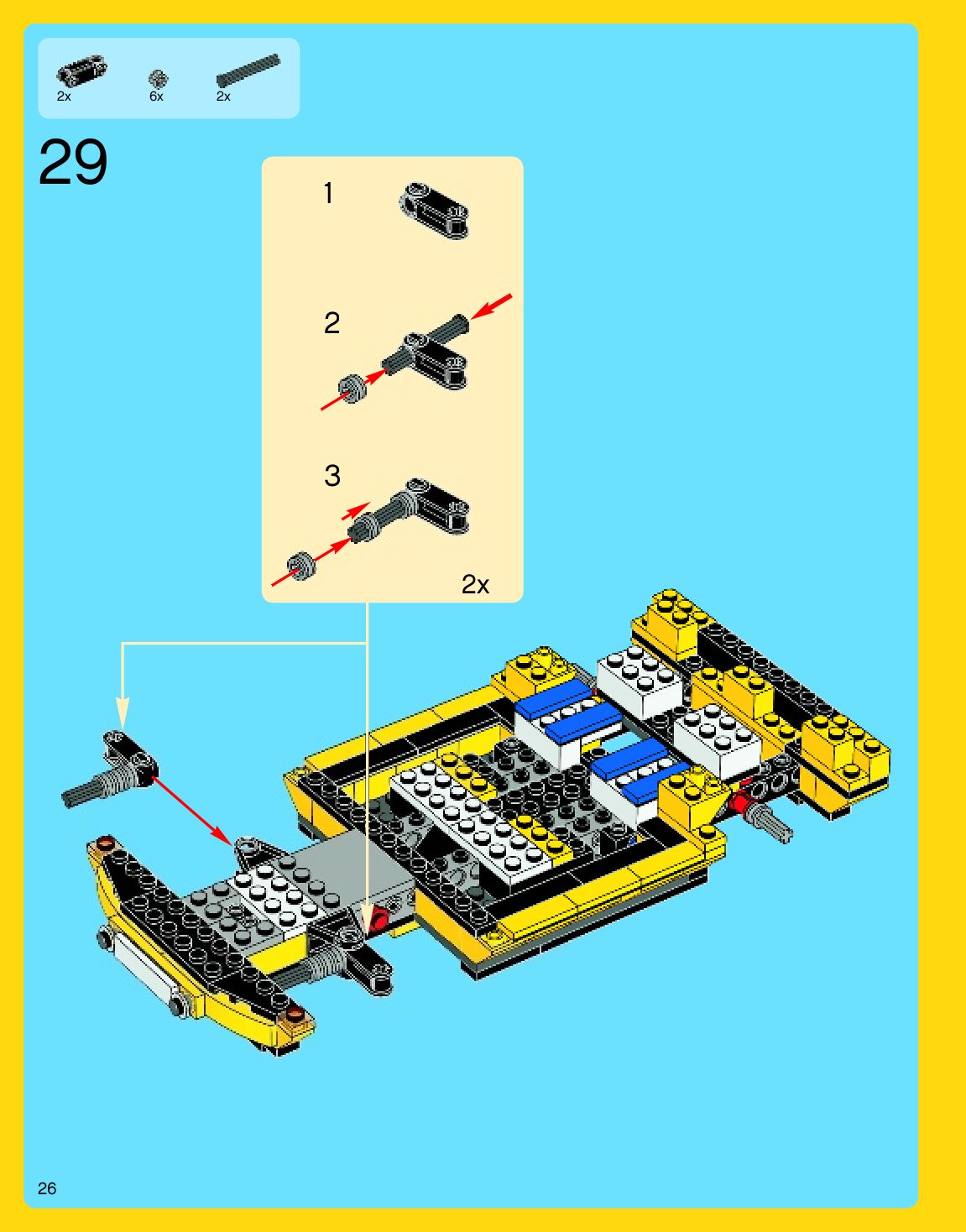 2x 6x 2x

29

1

2

3

2x

26