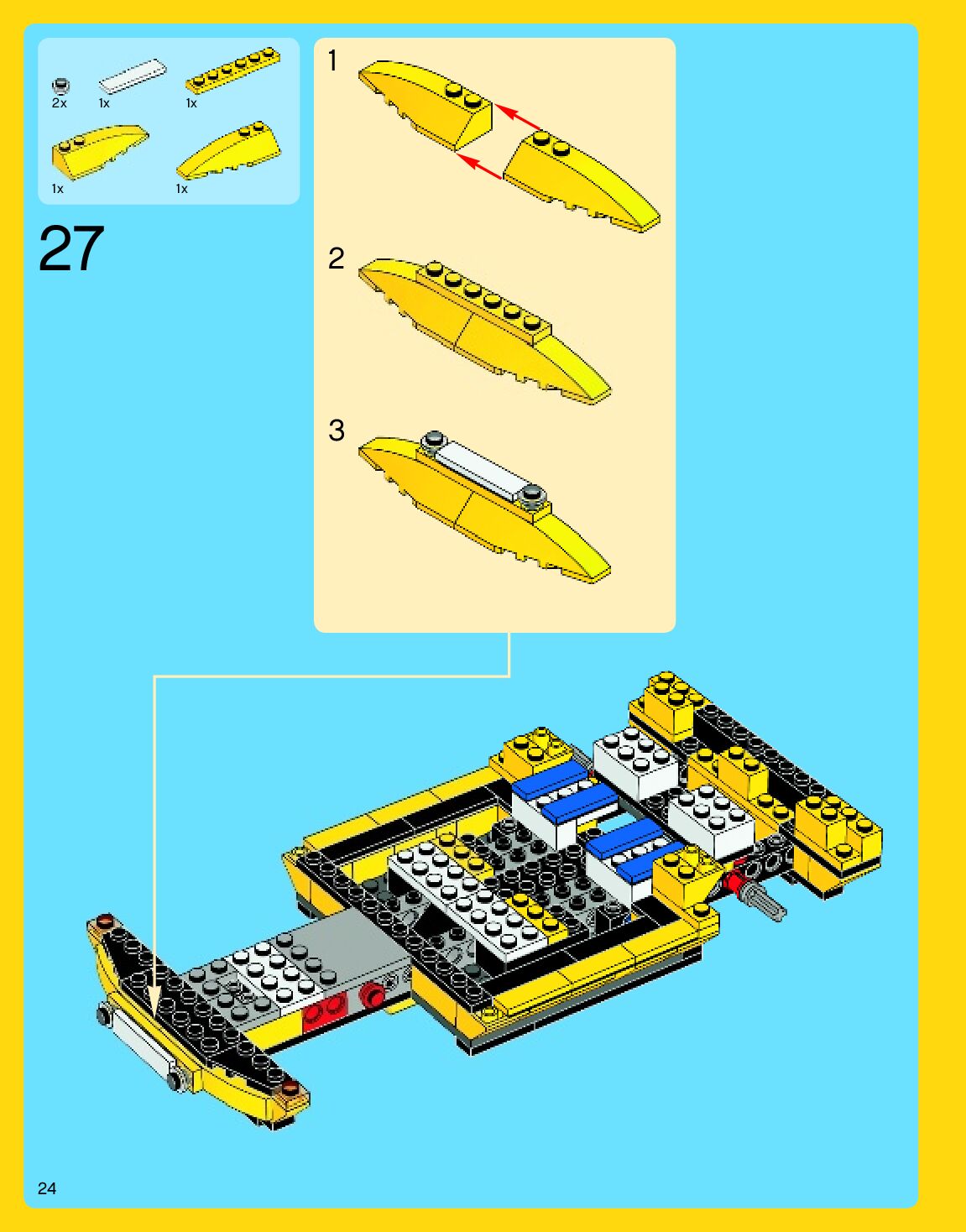 2x 1x 1x

1x 1x

27

1

2

3

24