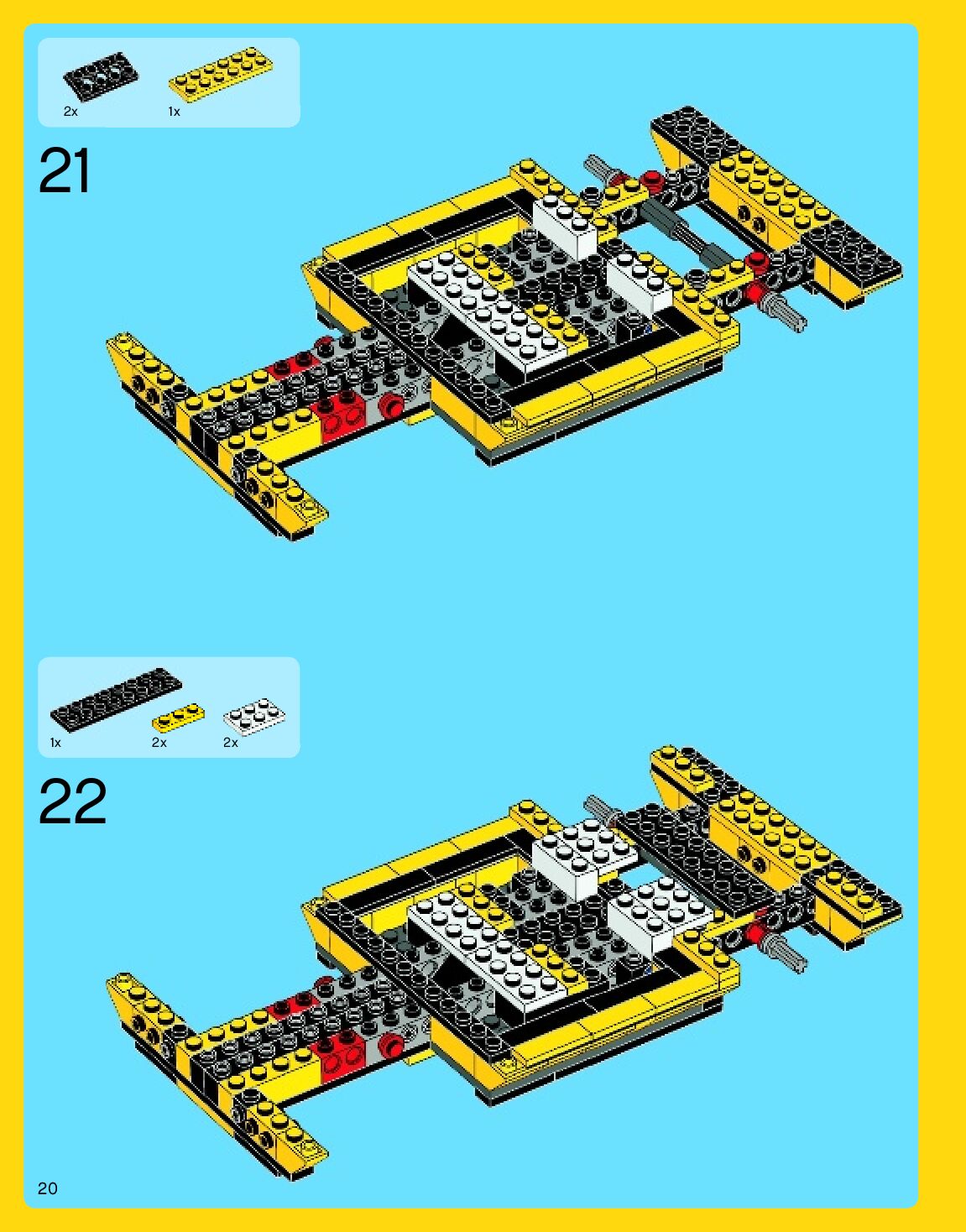 2x 1x

21

1x 2x 2x

22

20