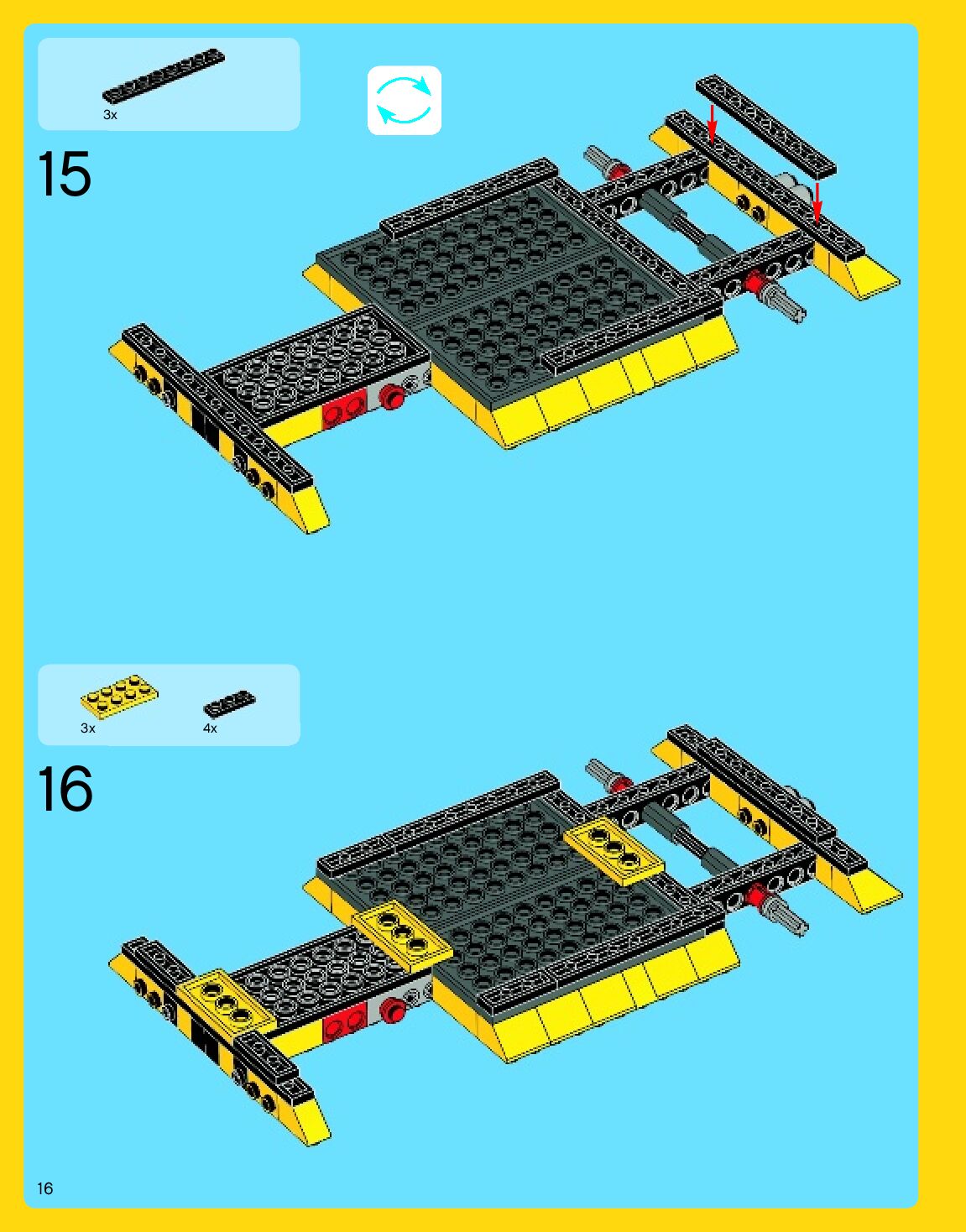 3x

15

3x

4x

16

16