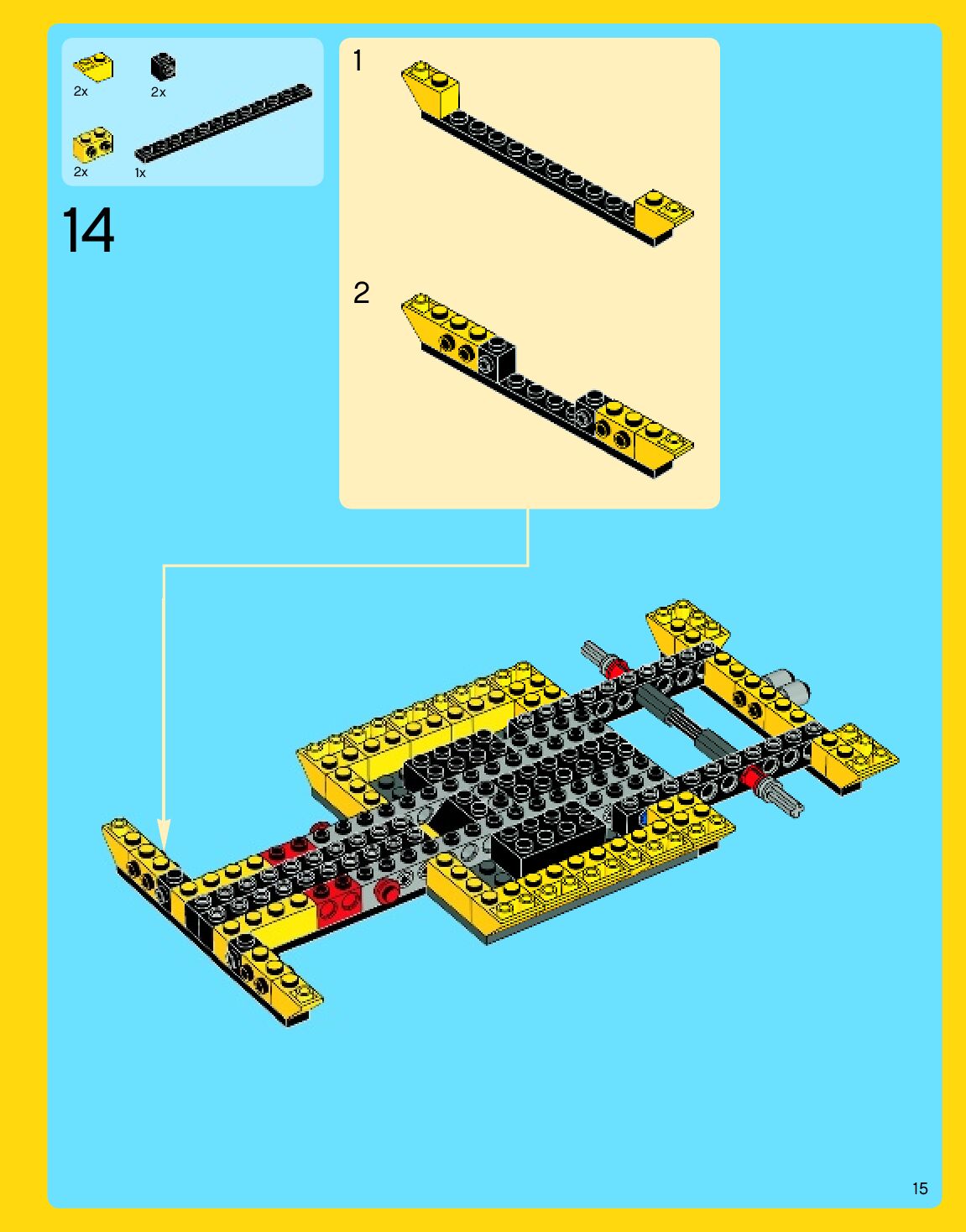 2x
2x
2x
1x

14

1

2

15