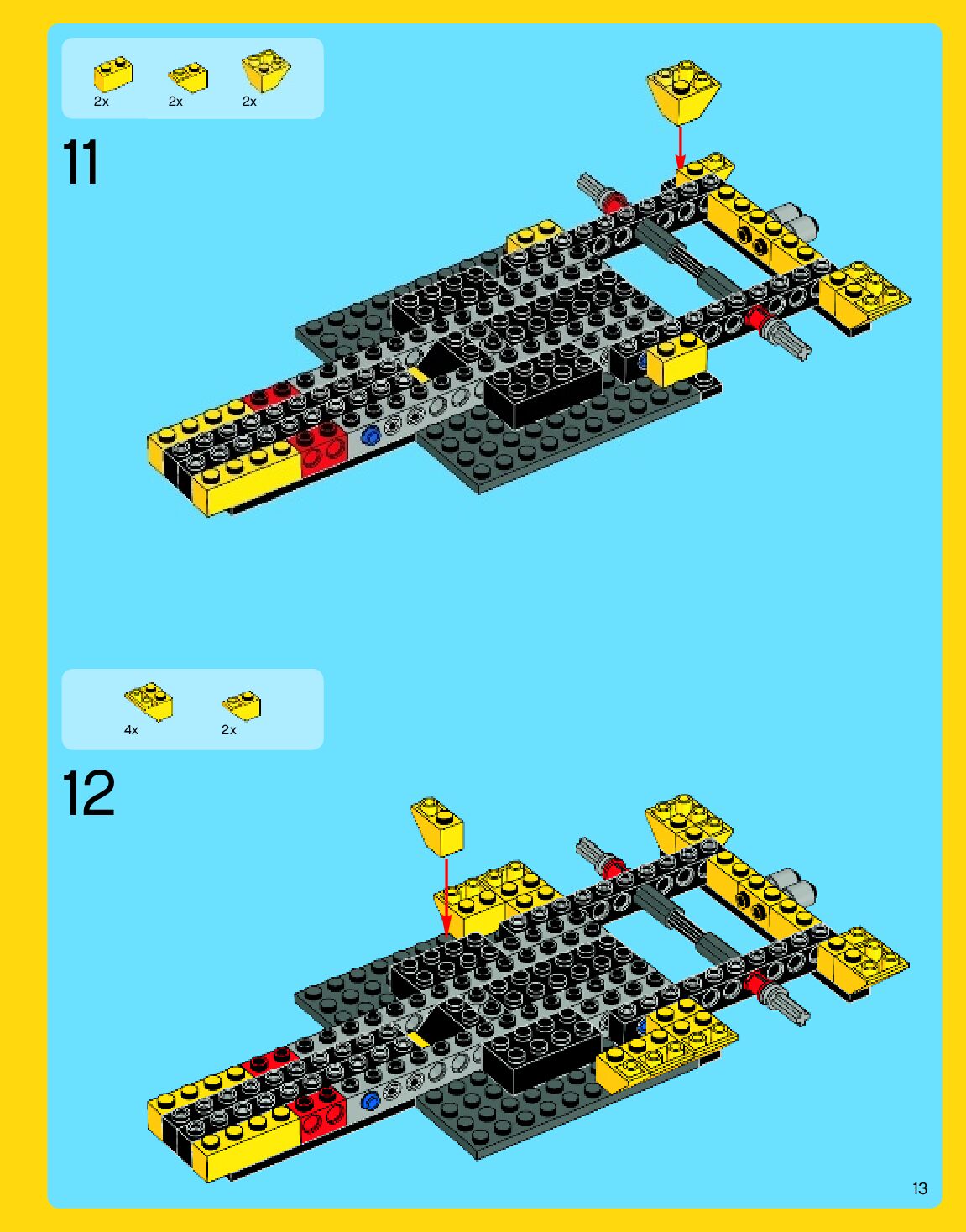 2x 2x 2x

11

4x 2x

12

13