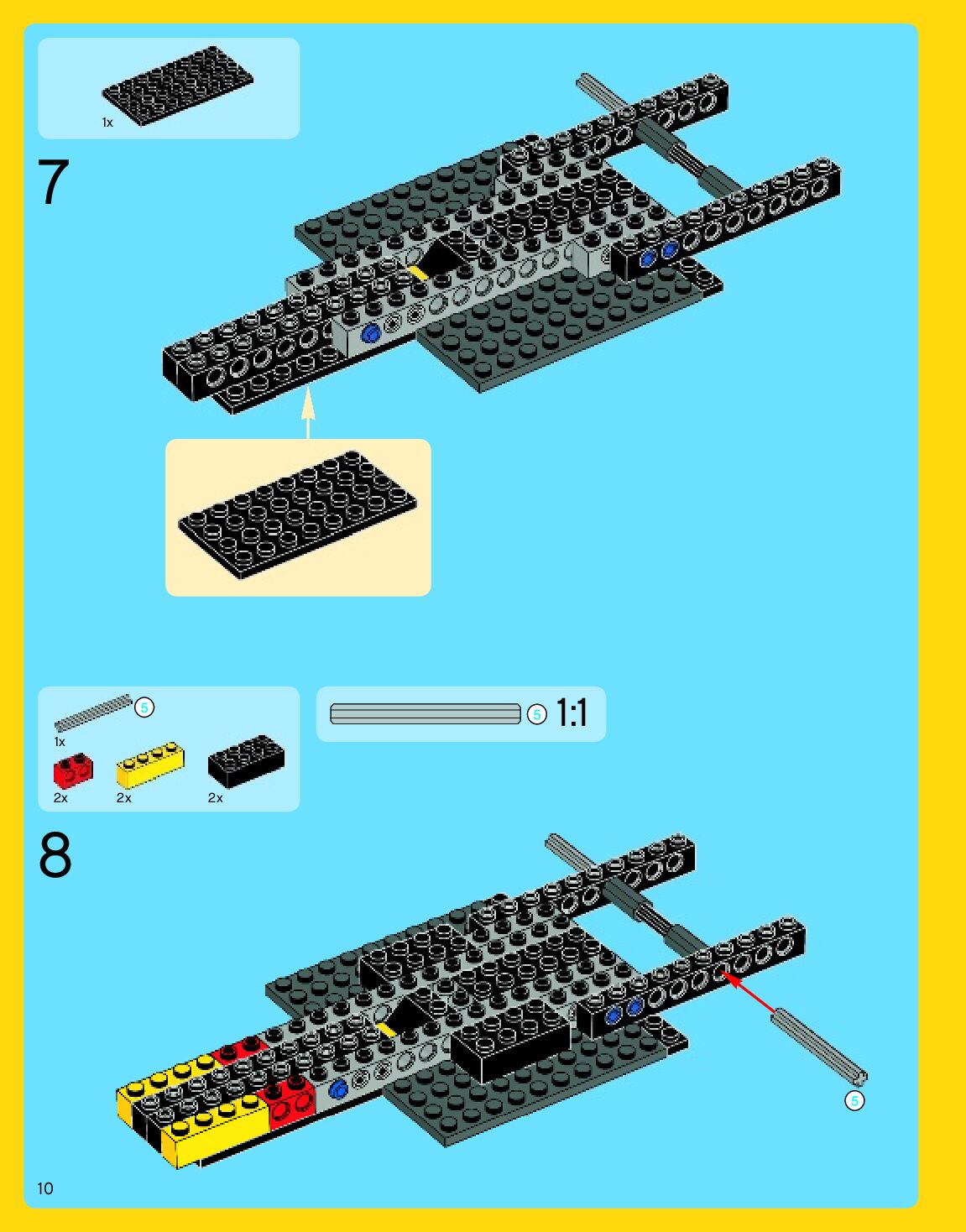 1x

7

5
1x
2x
2x
2x

5 1:1

8

5

10