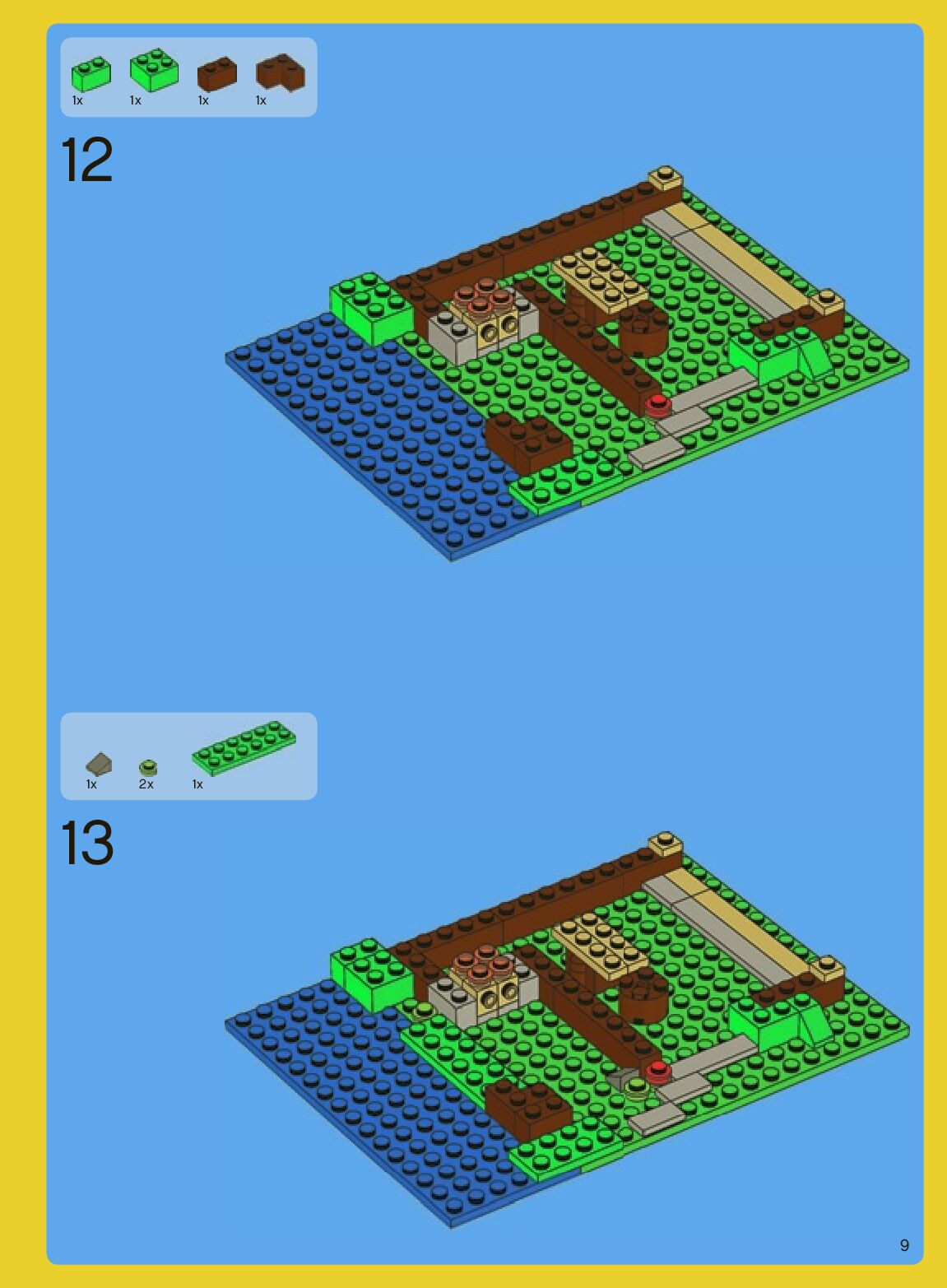 1x 1x 1x 1x

12

1x 2x 1x

13

9