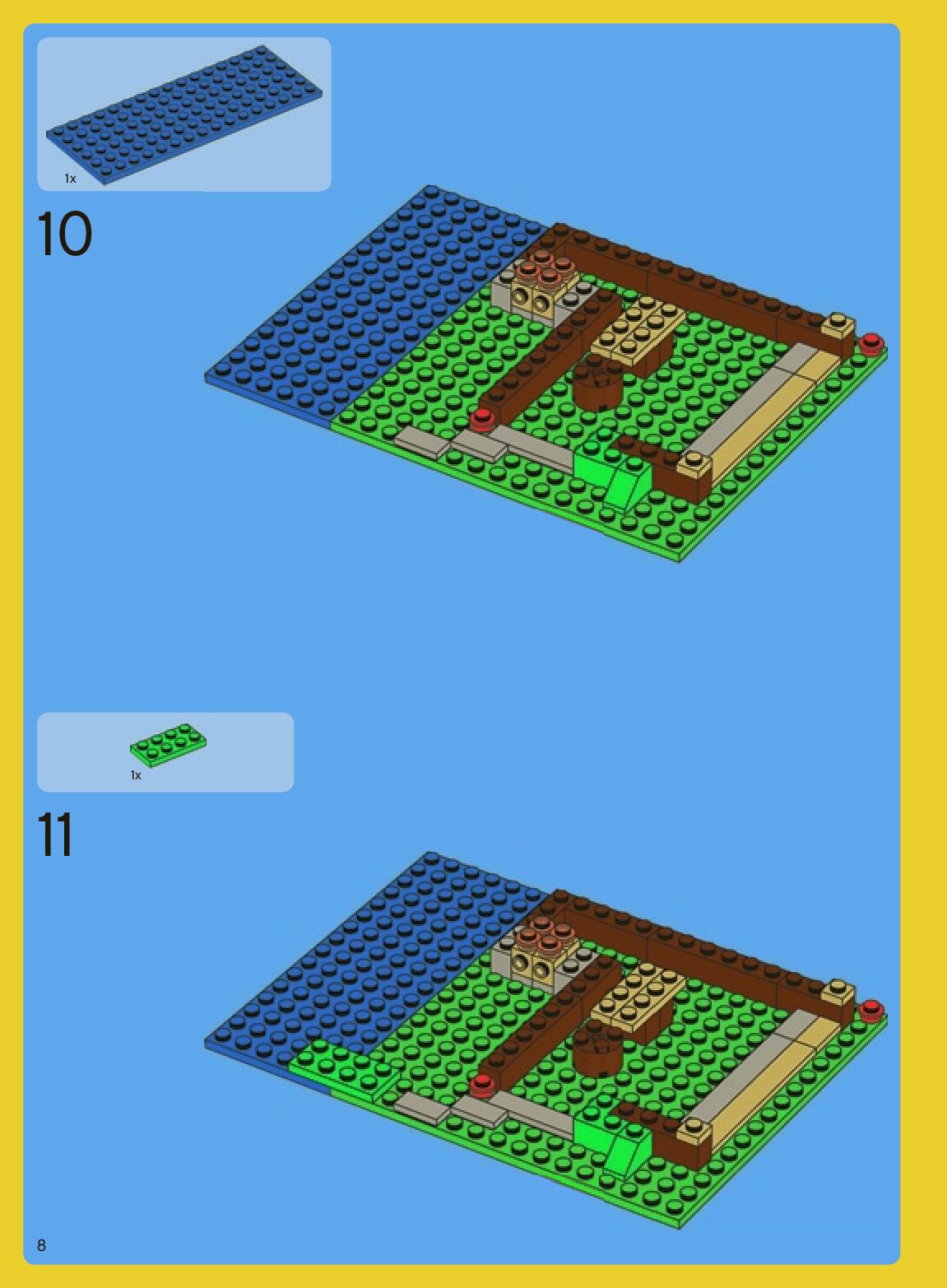 1x

10

1x

11

8