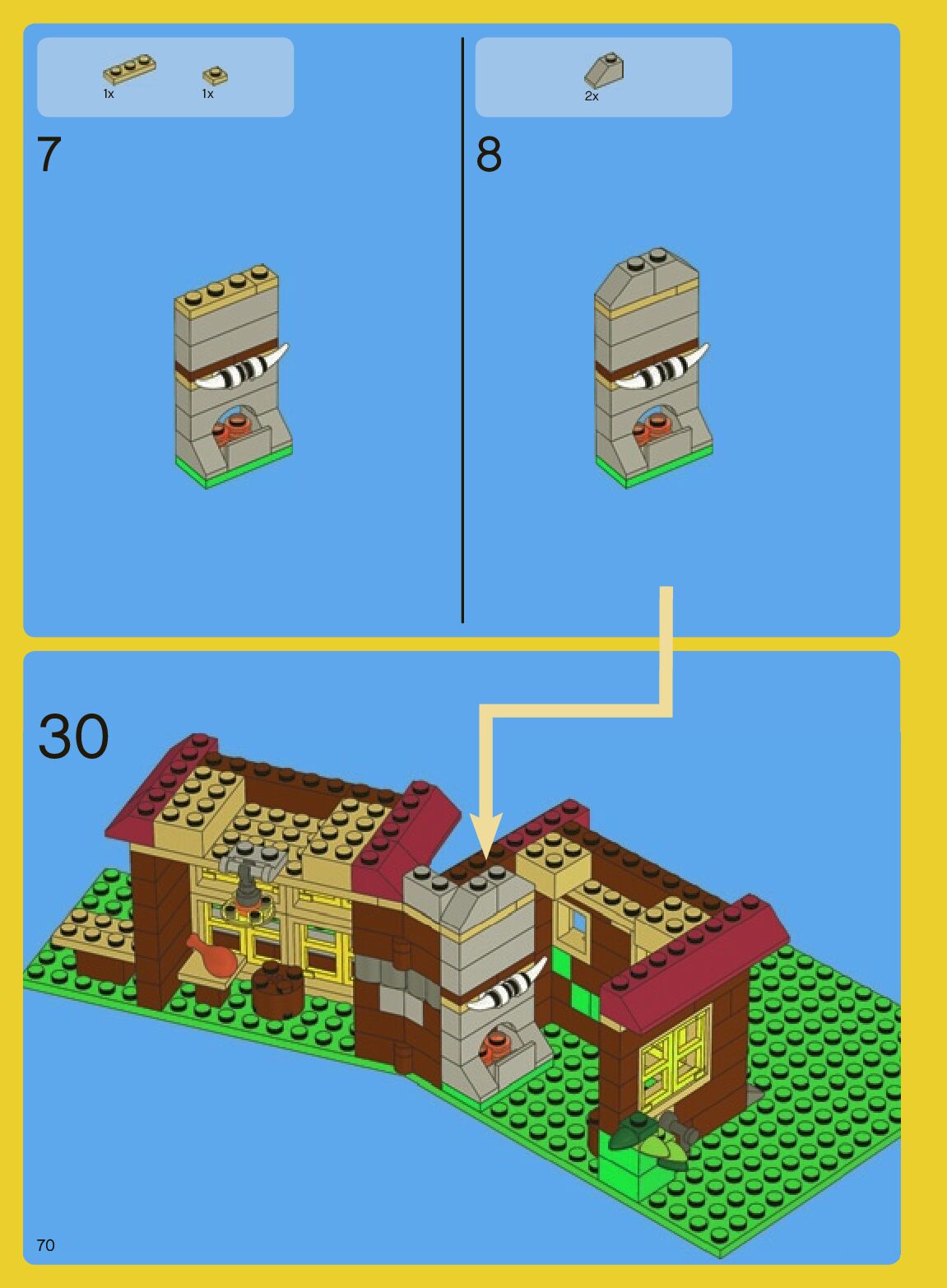 1x 1x

7

2x

8

30

70