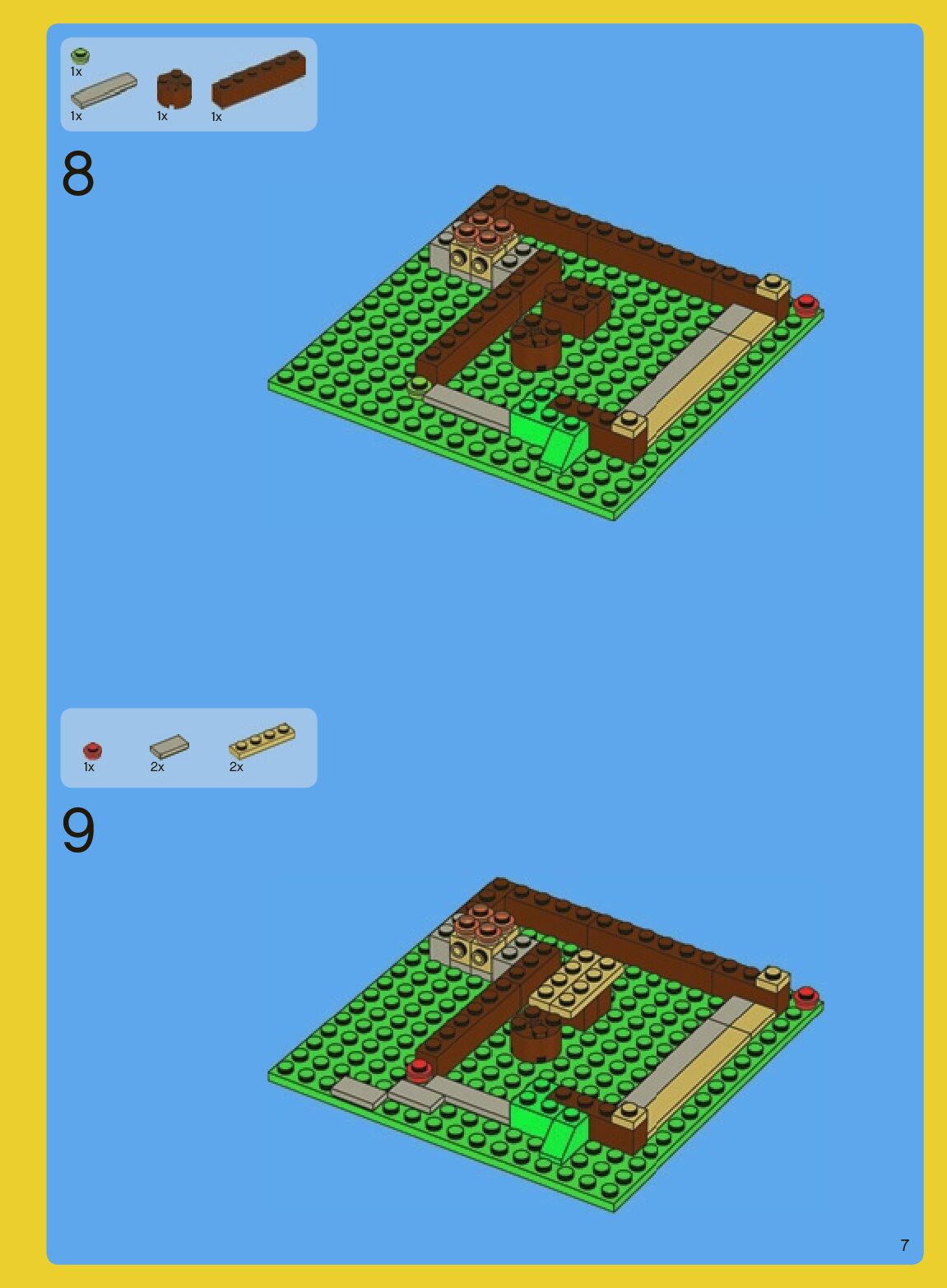 1x
1x
1x
1x

8

1x
2x
2x

9

7