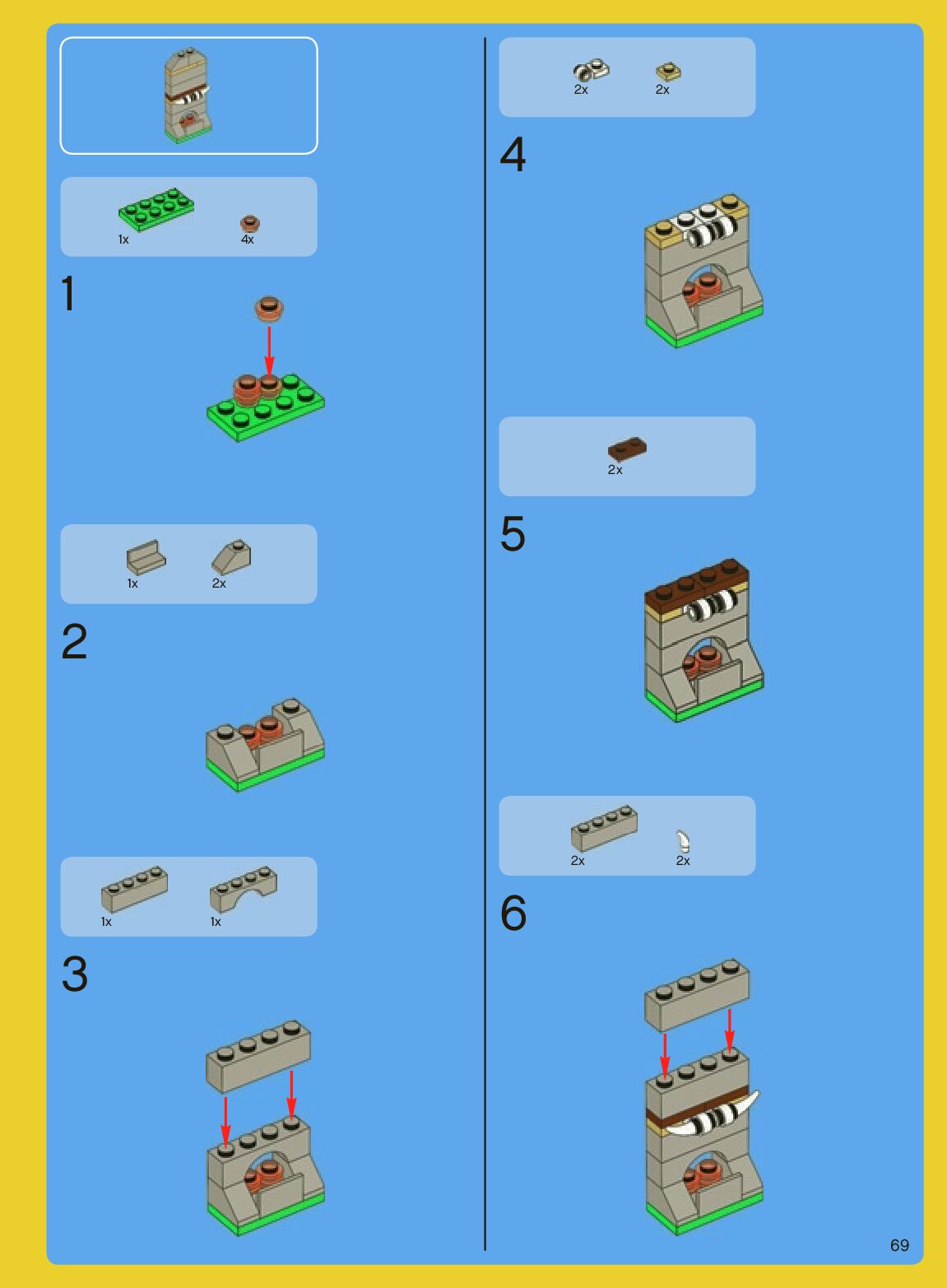 1x 4x

1

1x 2x

2

1x 1x

3

2x 2x

4

2x

5

2x 2x

6

69