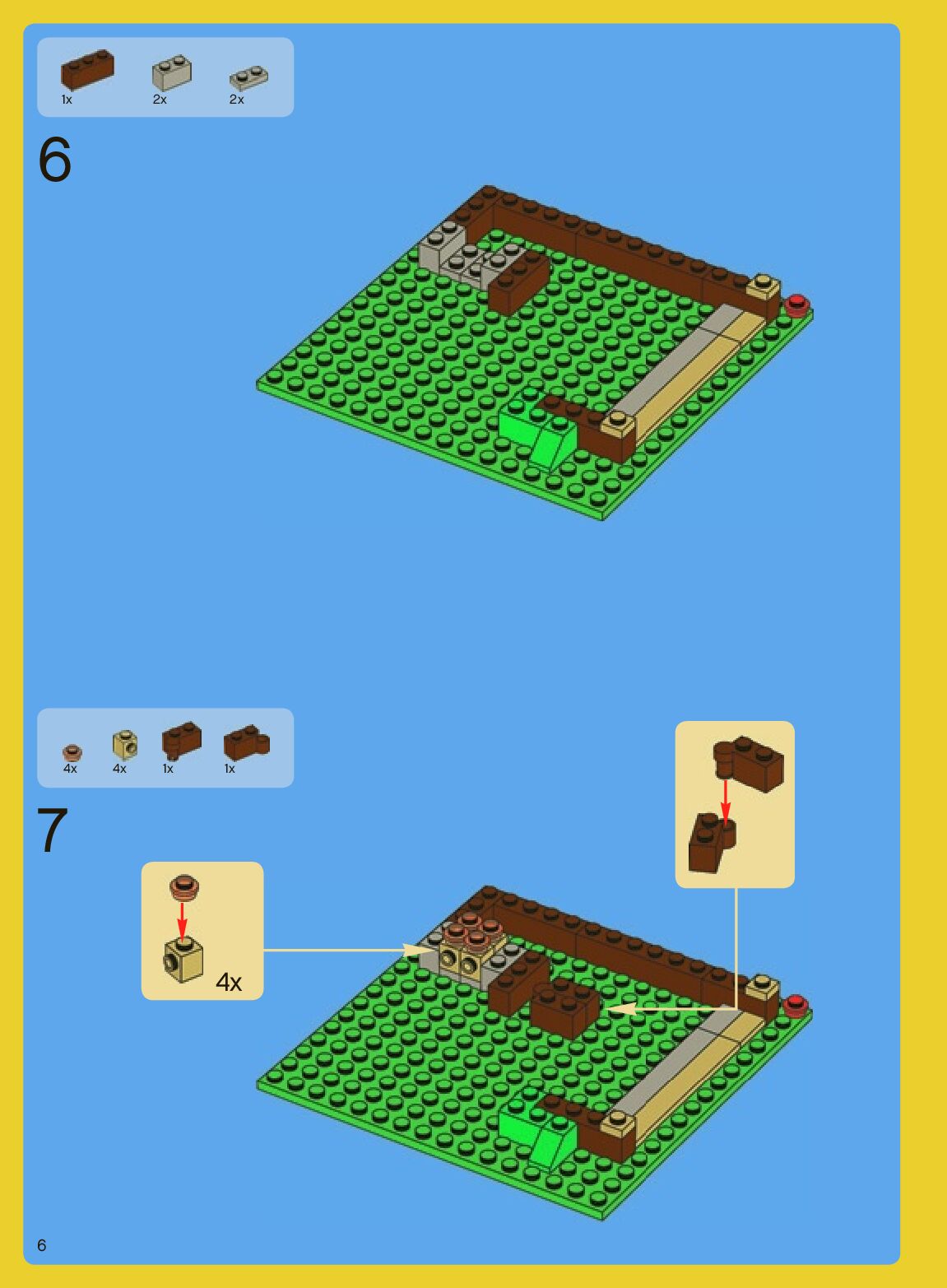 1x 2x 2x

6

4x 4x 1x 1x

7

4x

6