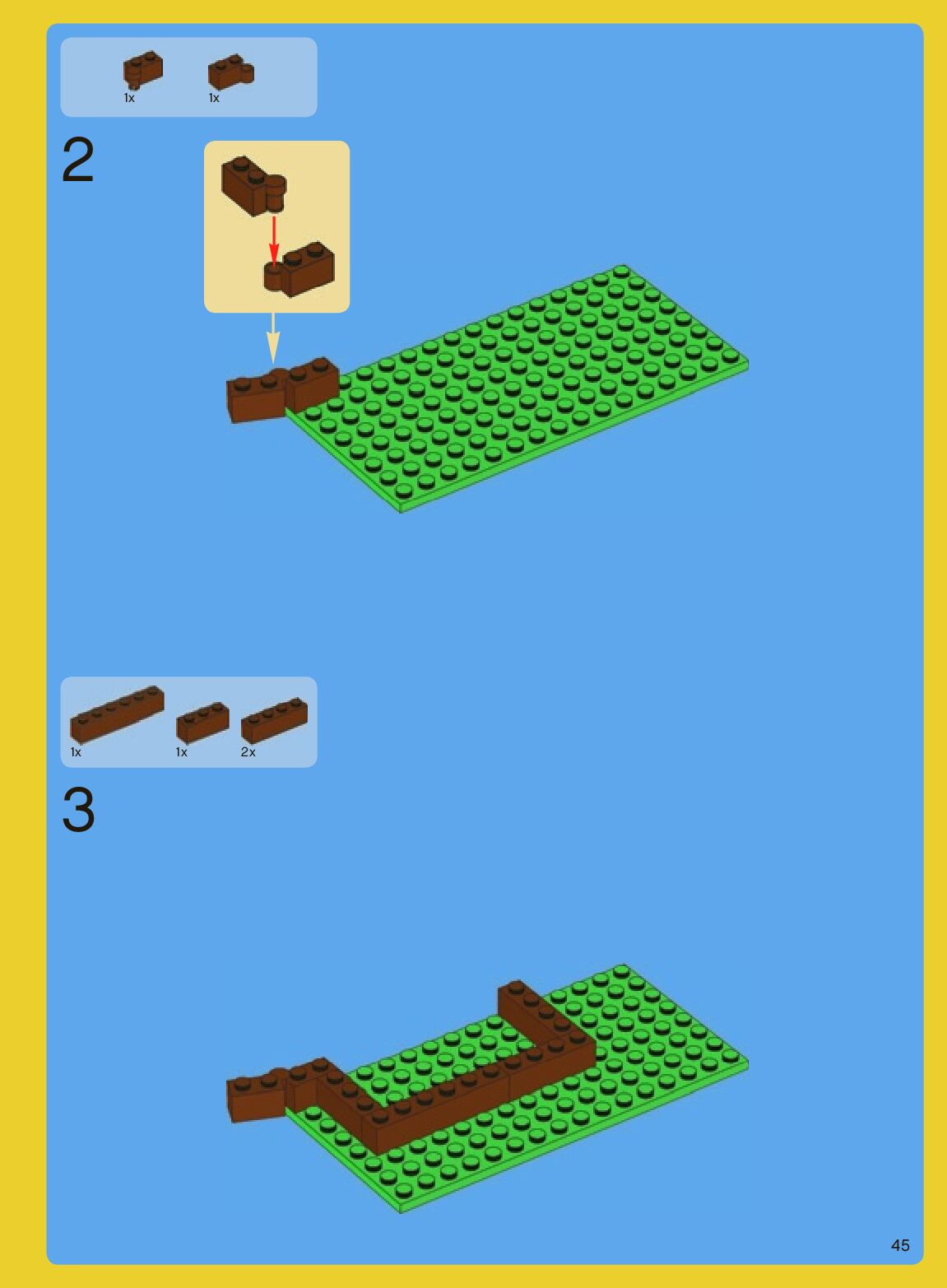 1x 1x

2

1x 1x 2x

3

45