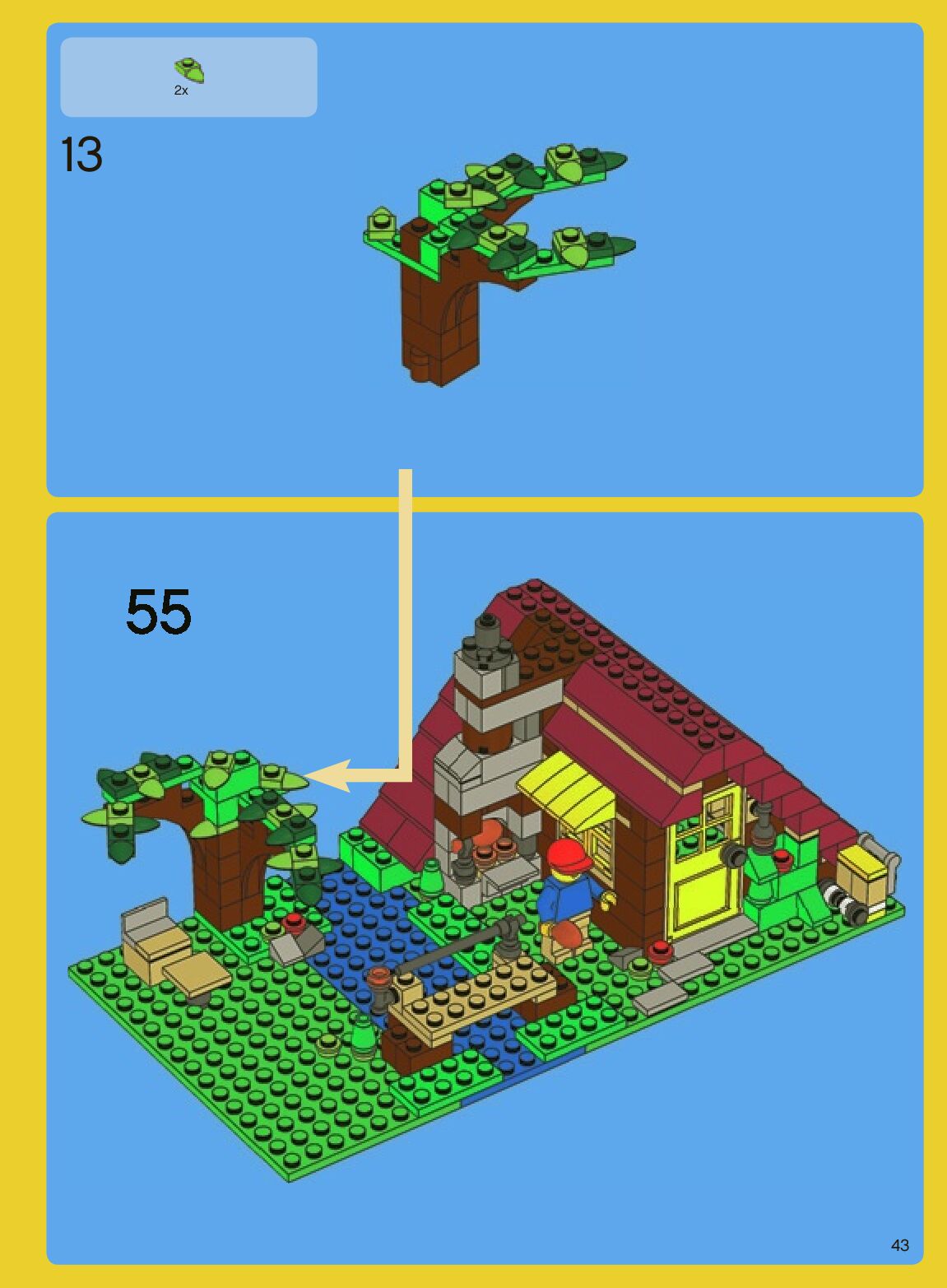 2x

13

55

43