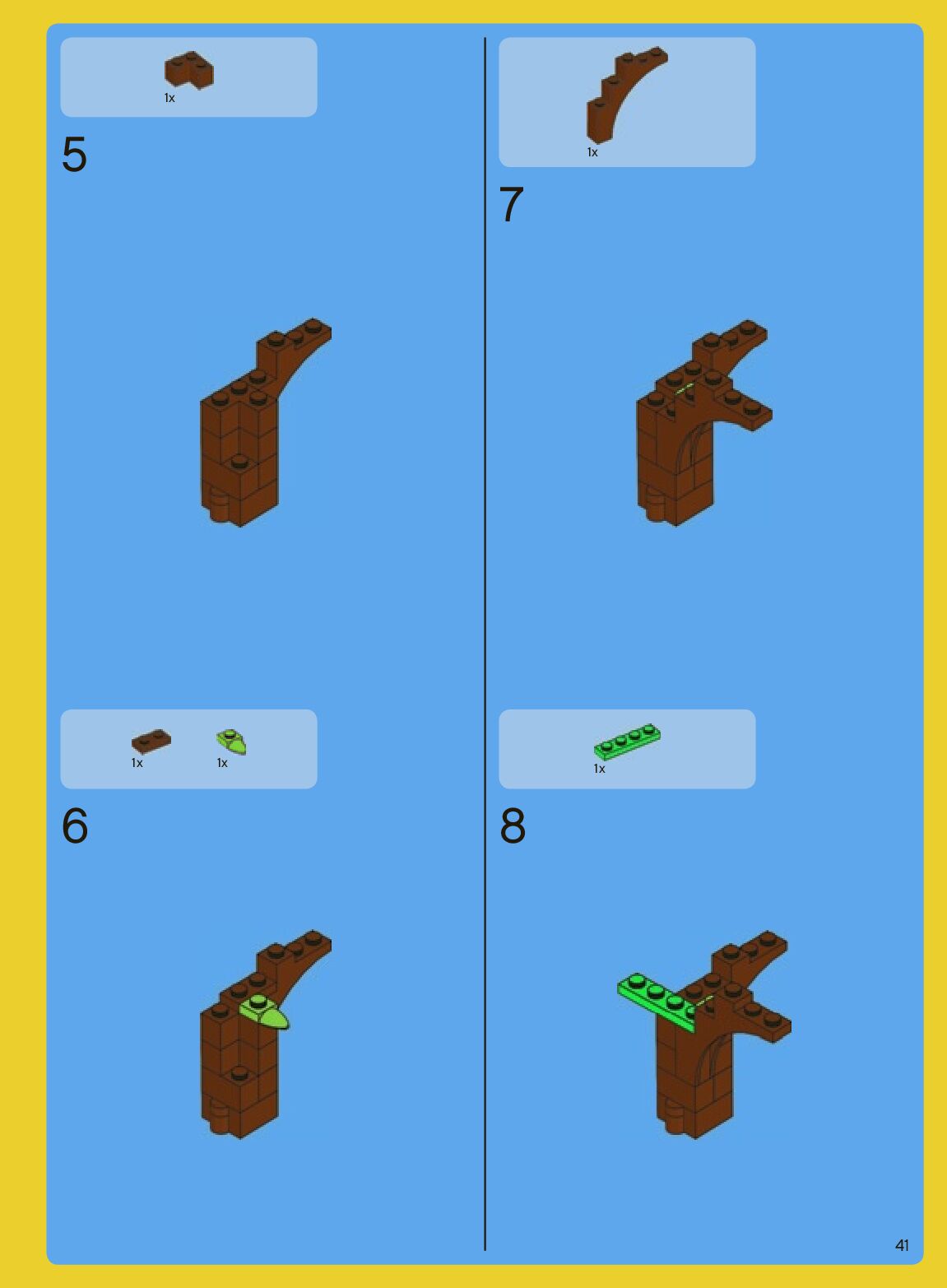 1x

5

1x 1x

6

1x

7

1x

8

41