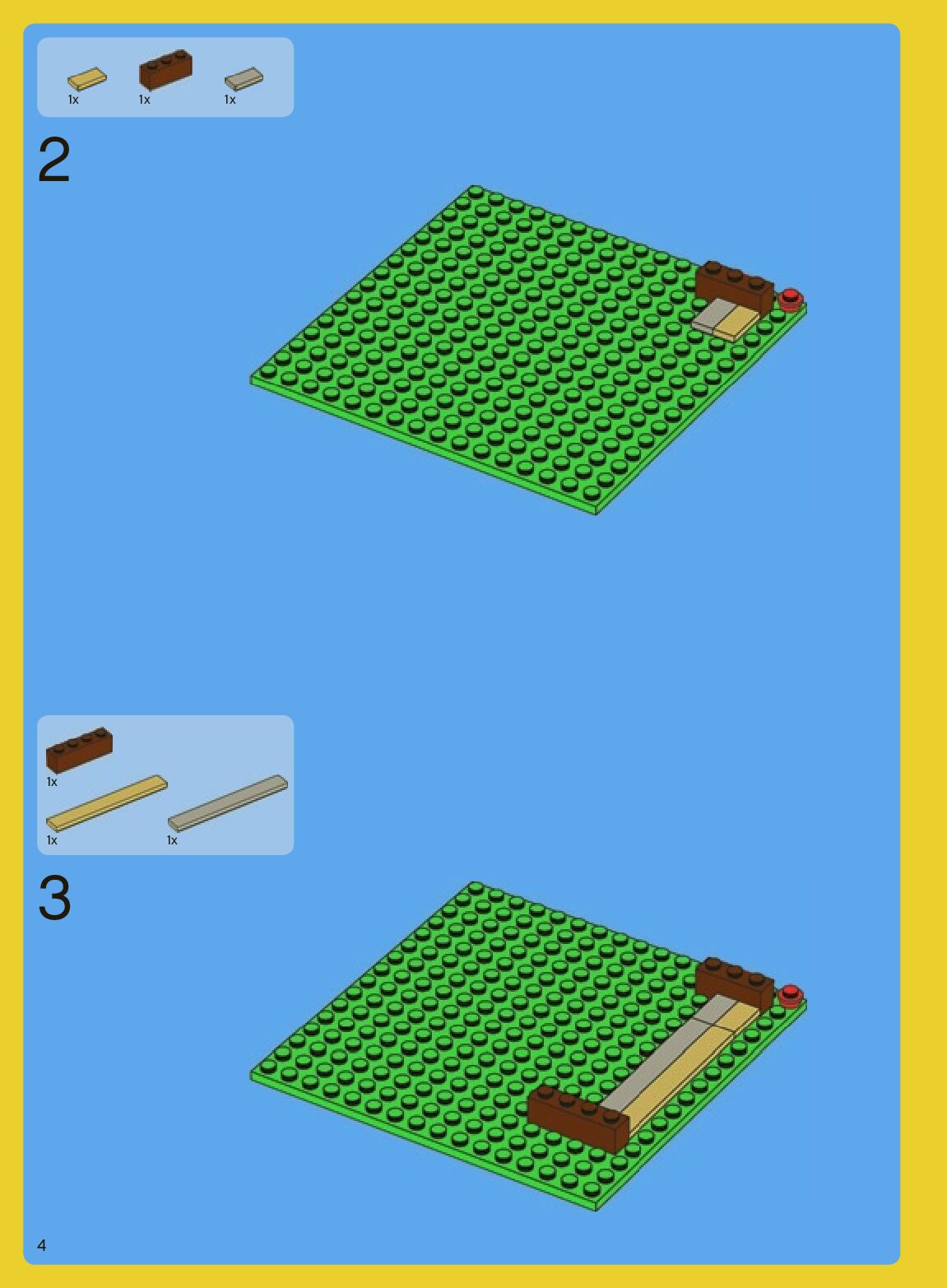 1x 1x 1x

2

1x

1x 1x

3

4