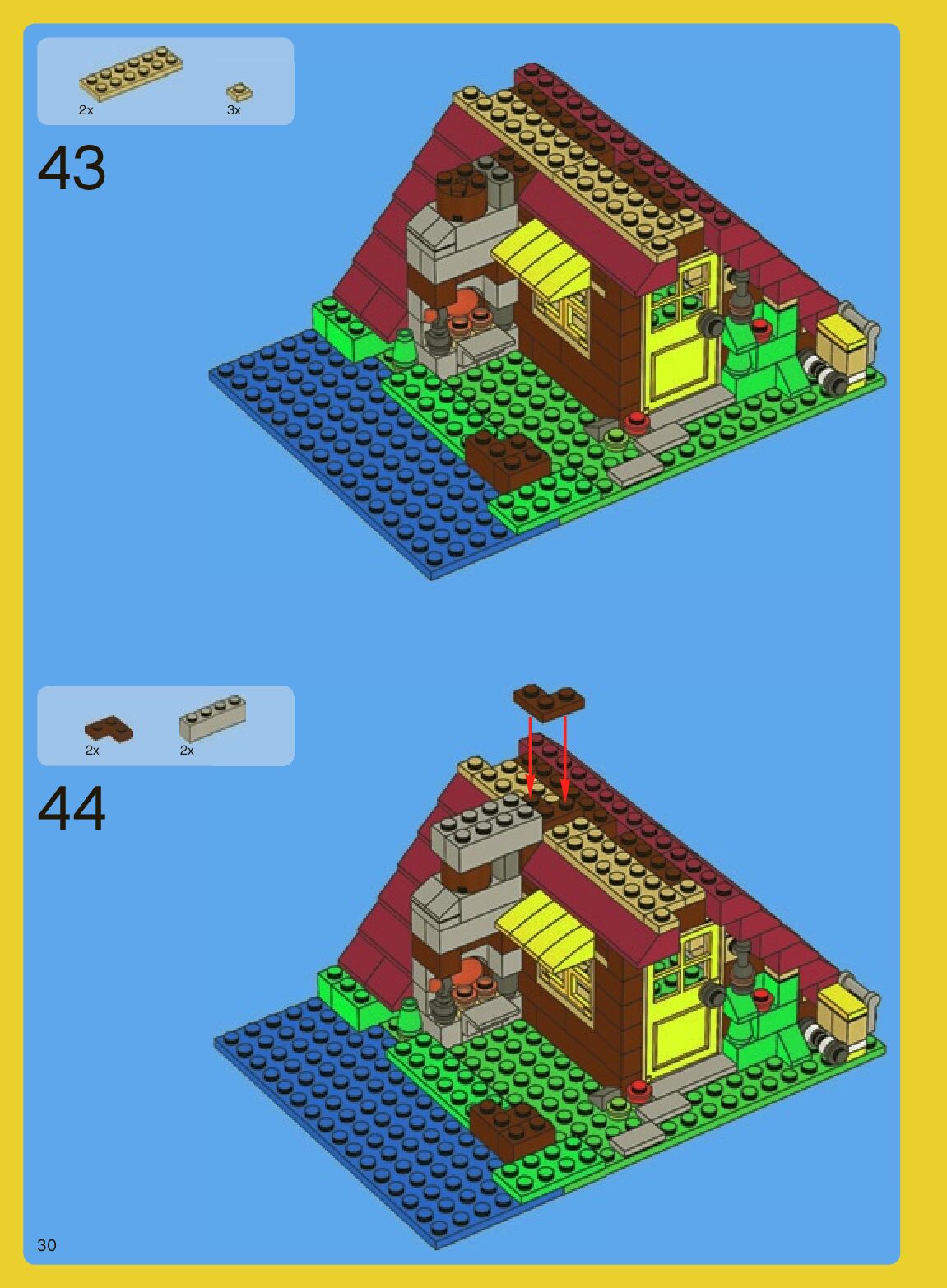 2x 3x

43

2x 2x

44

30