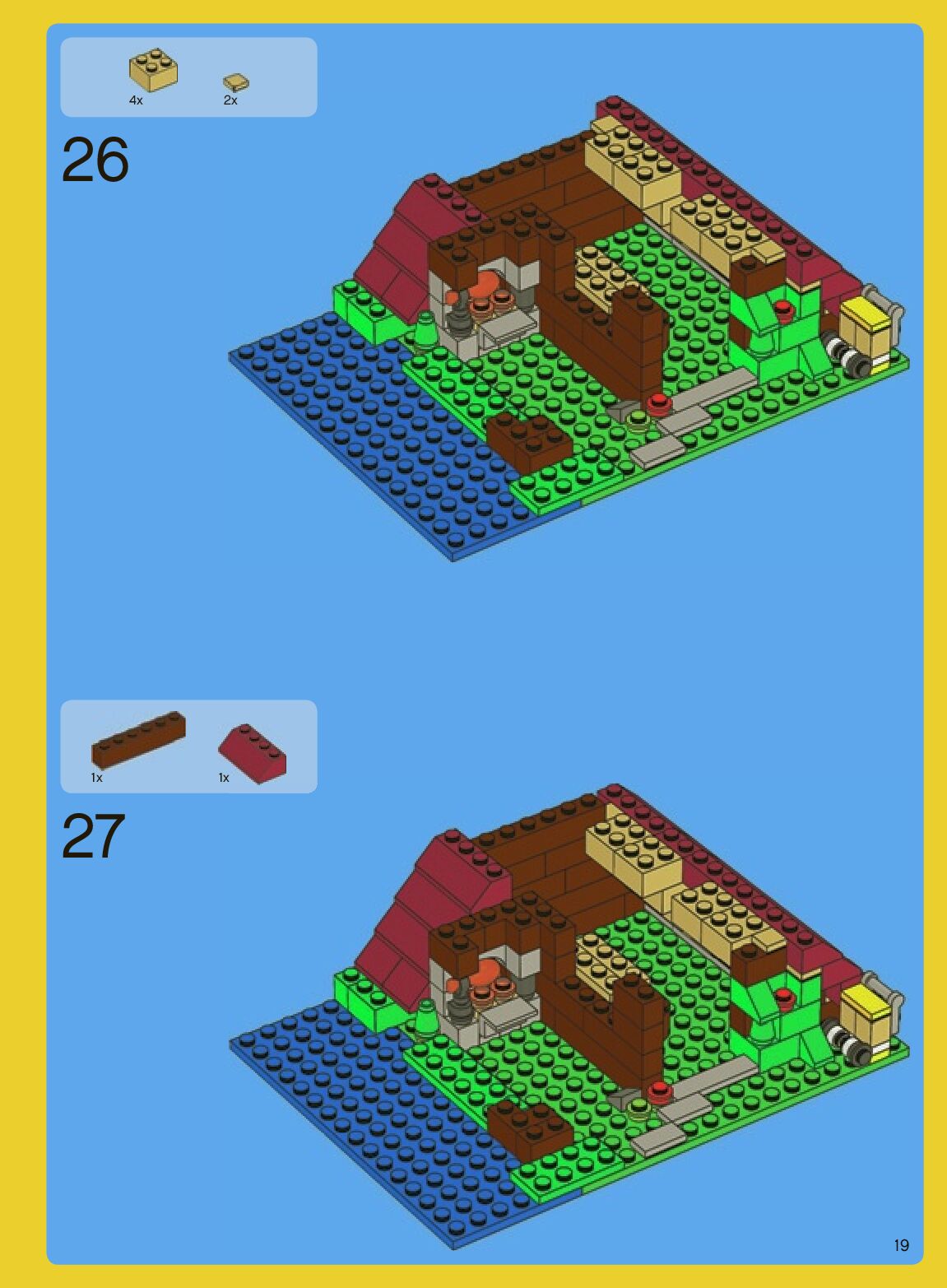 4x
2x

26

1x
1x

27

19