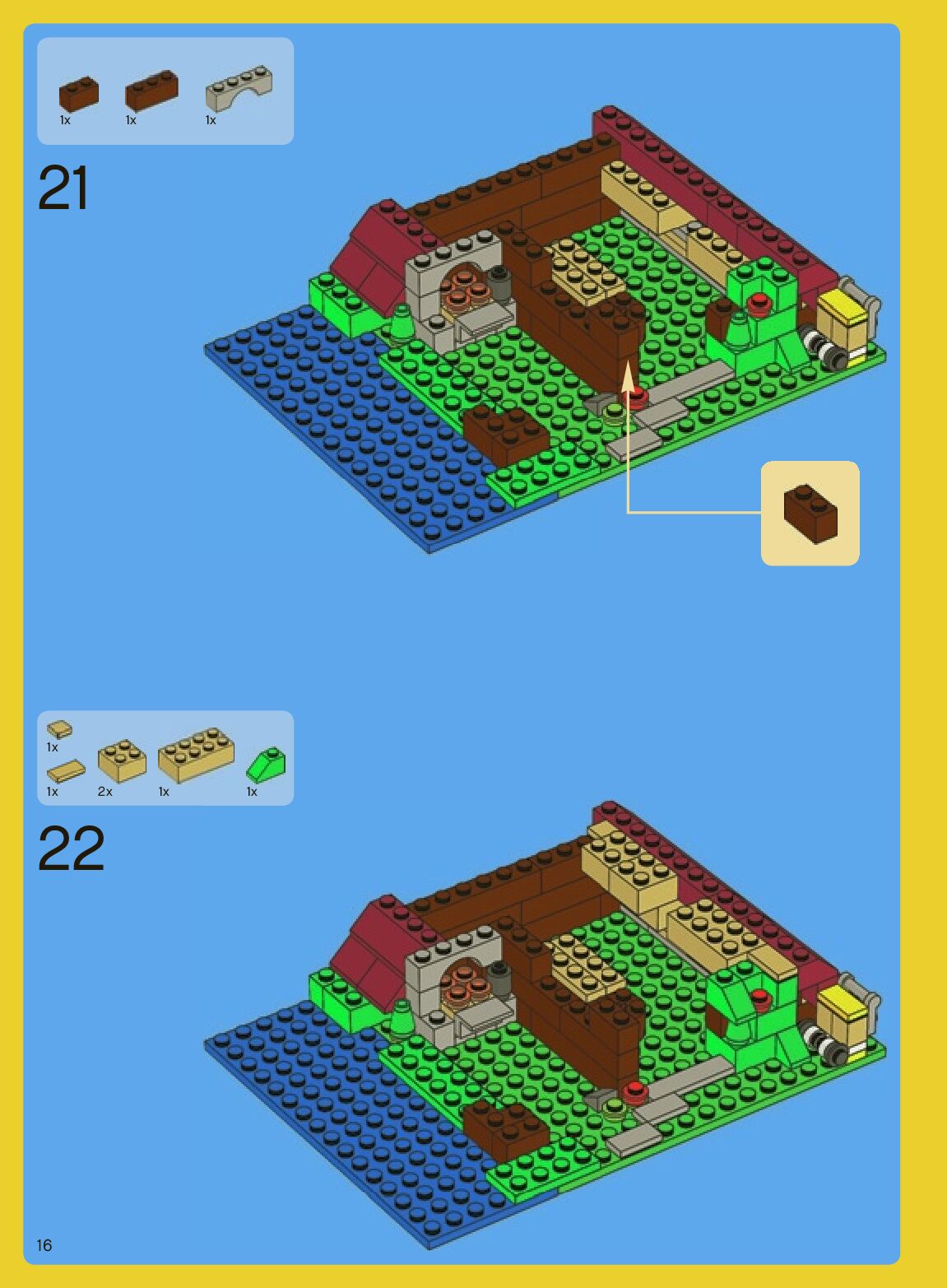 1x 1x 1x

21

1x

1x 2x 1x 1x

22

16