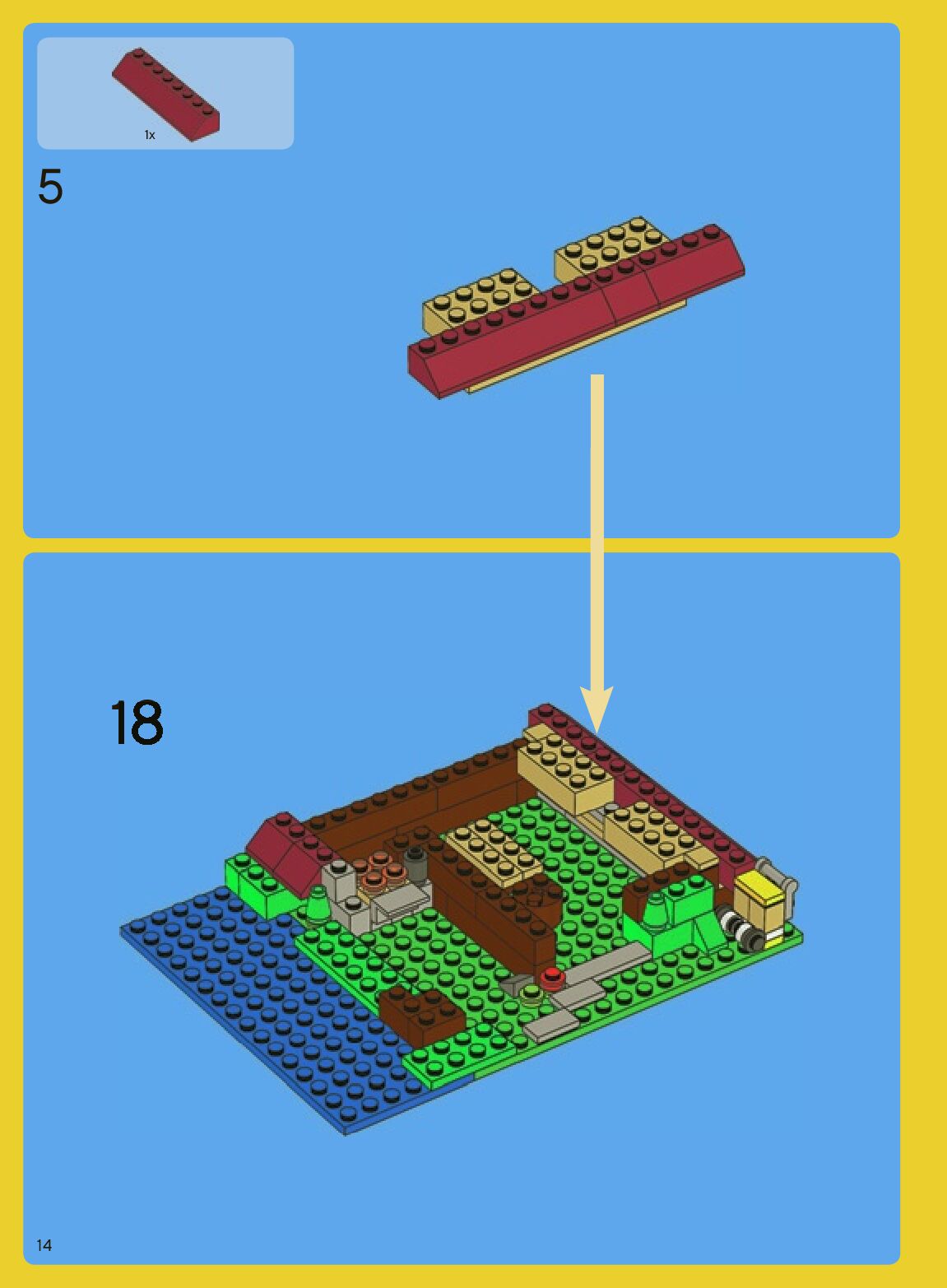 1x

5

18

14