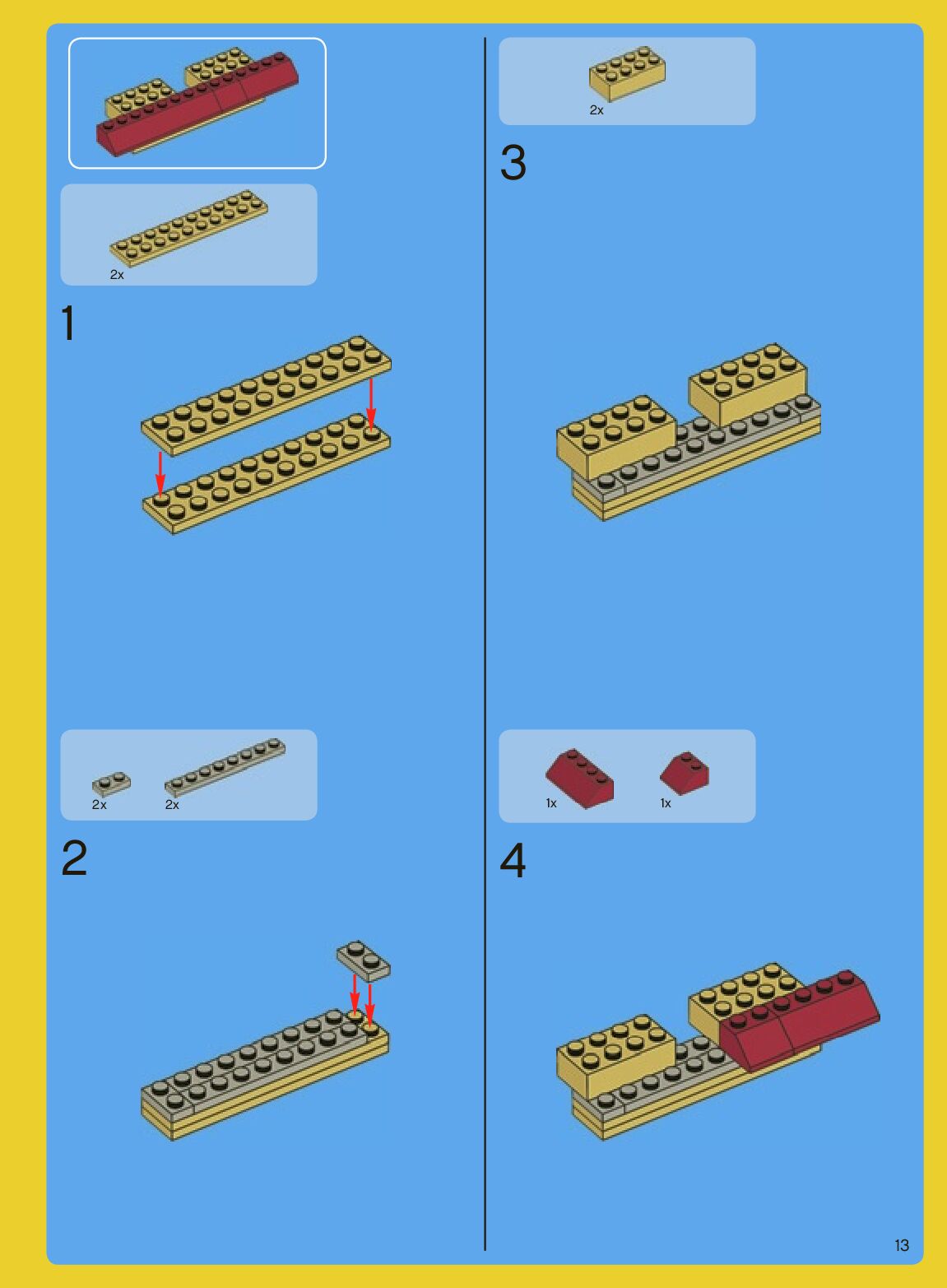 2x

1

2x 2x

2

2x

3

1x 1x

4

13