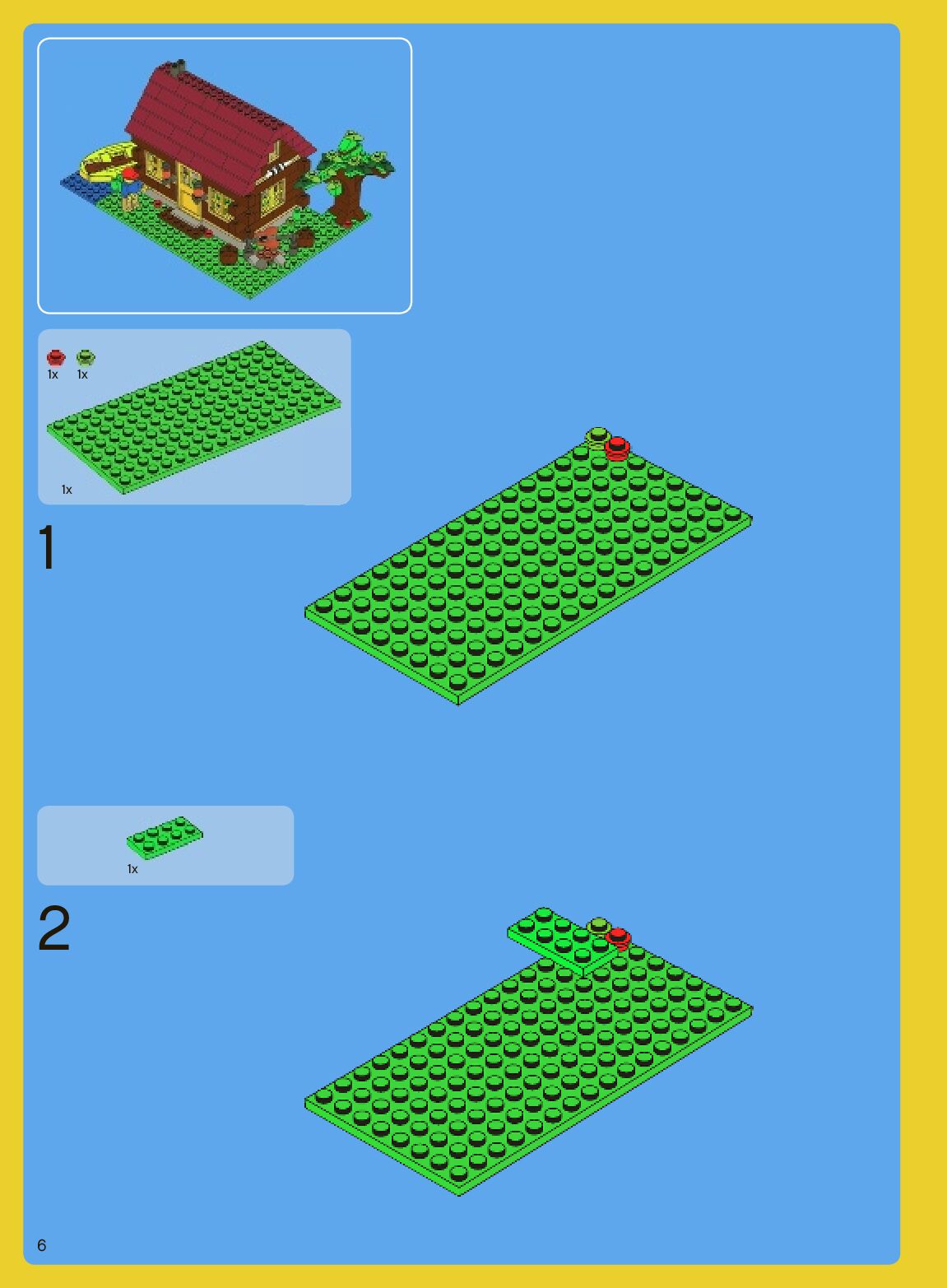 1x 1x

1x

1

1x

2

6