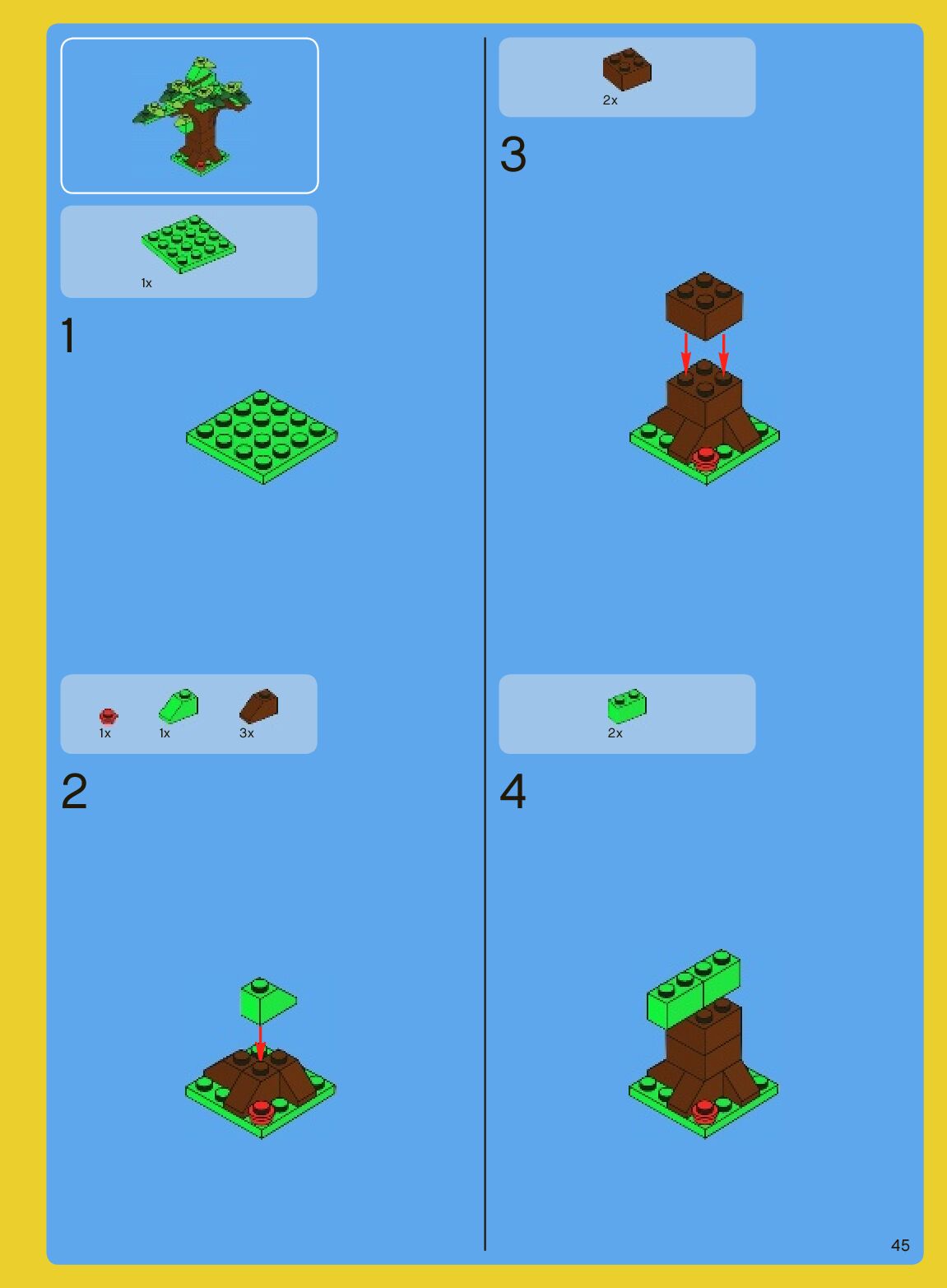 1x

1

1x 1x 3x

2

2x

3

2x

4

45