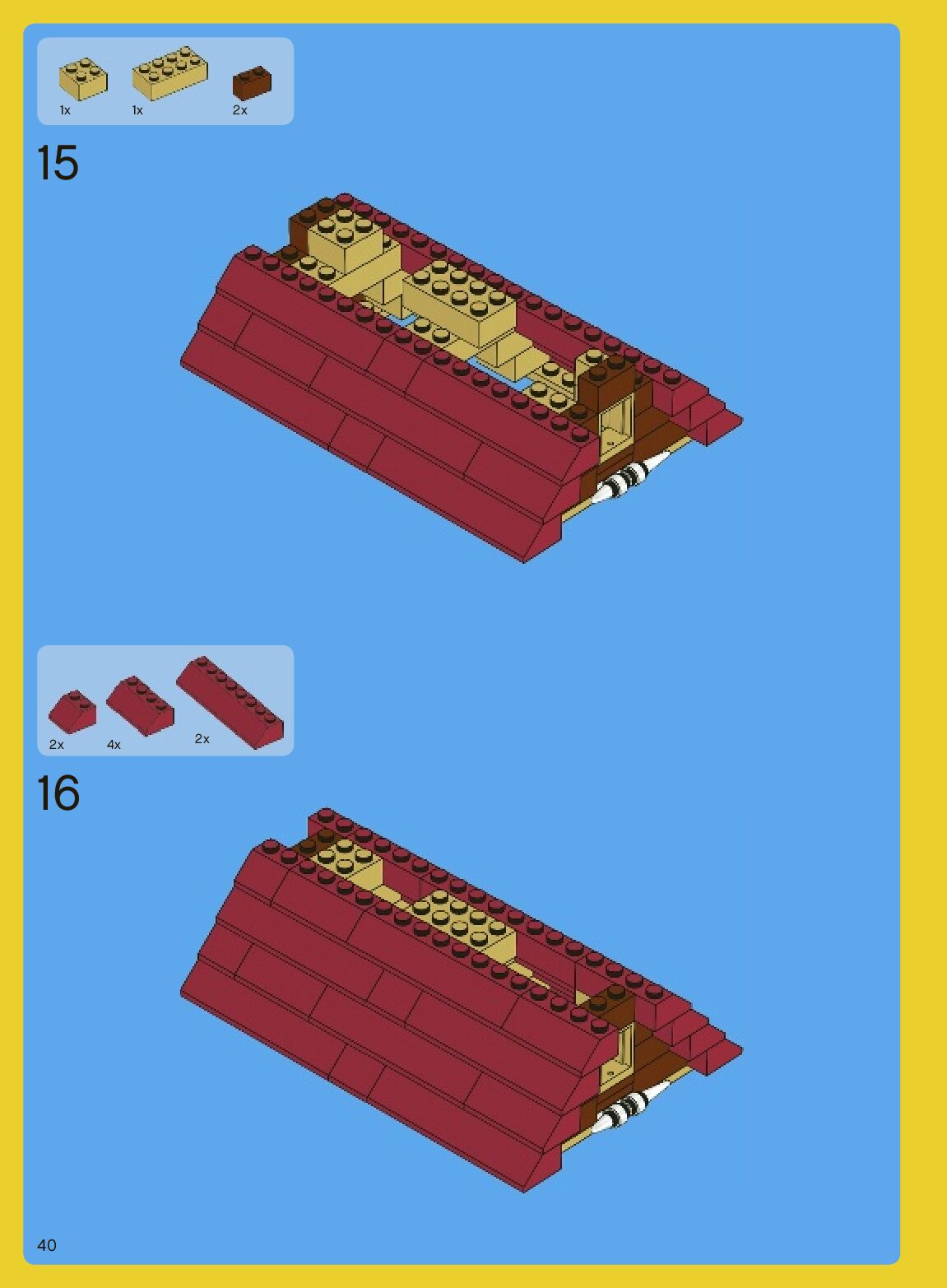 1x 1x 2x

15

2x 4x 2x

16

40