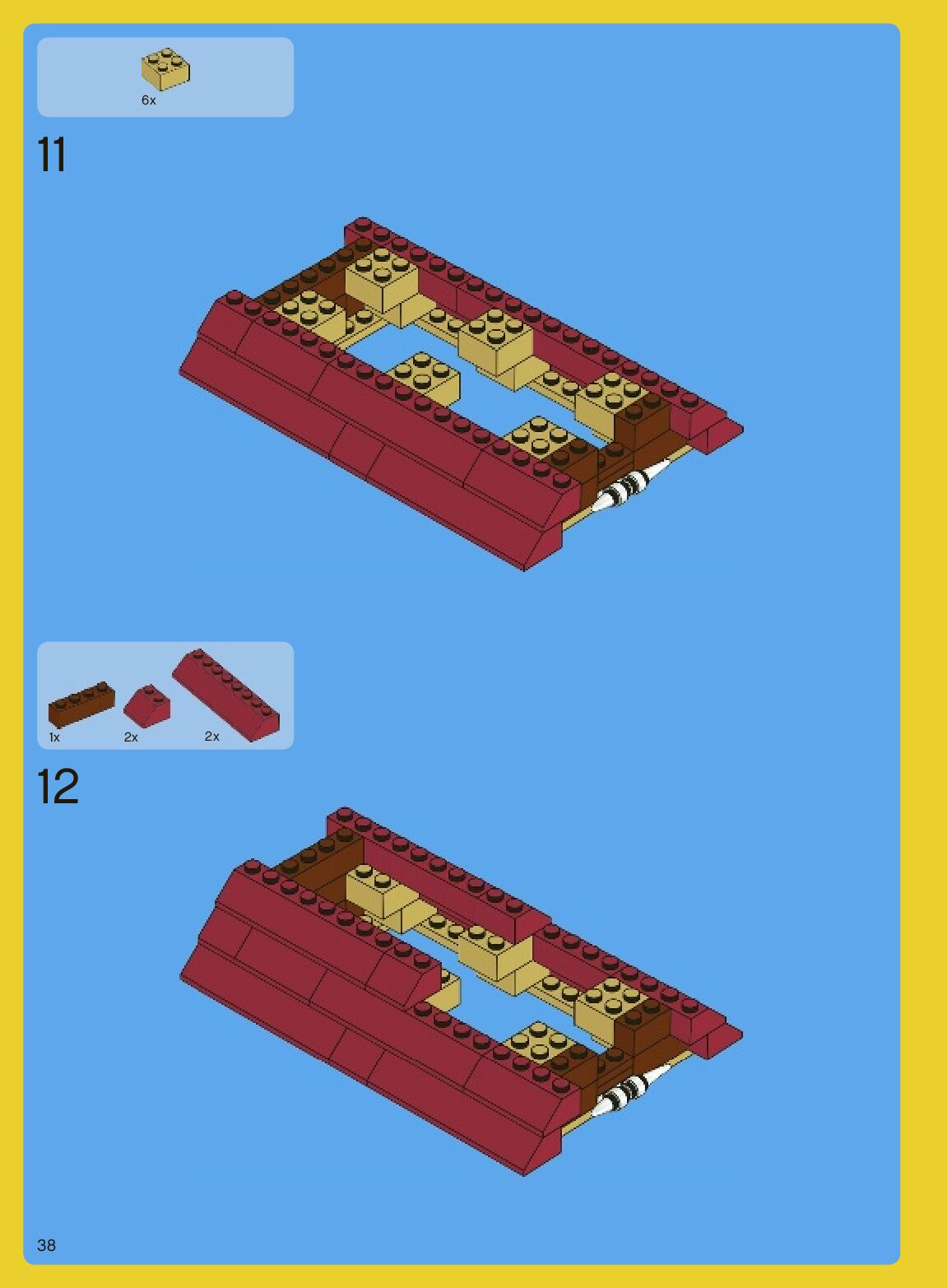 6x

11

1x 2x 2x

12

38