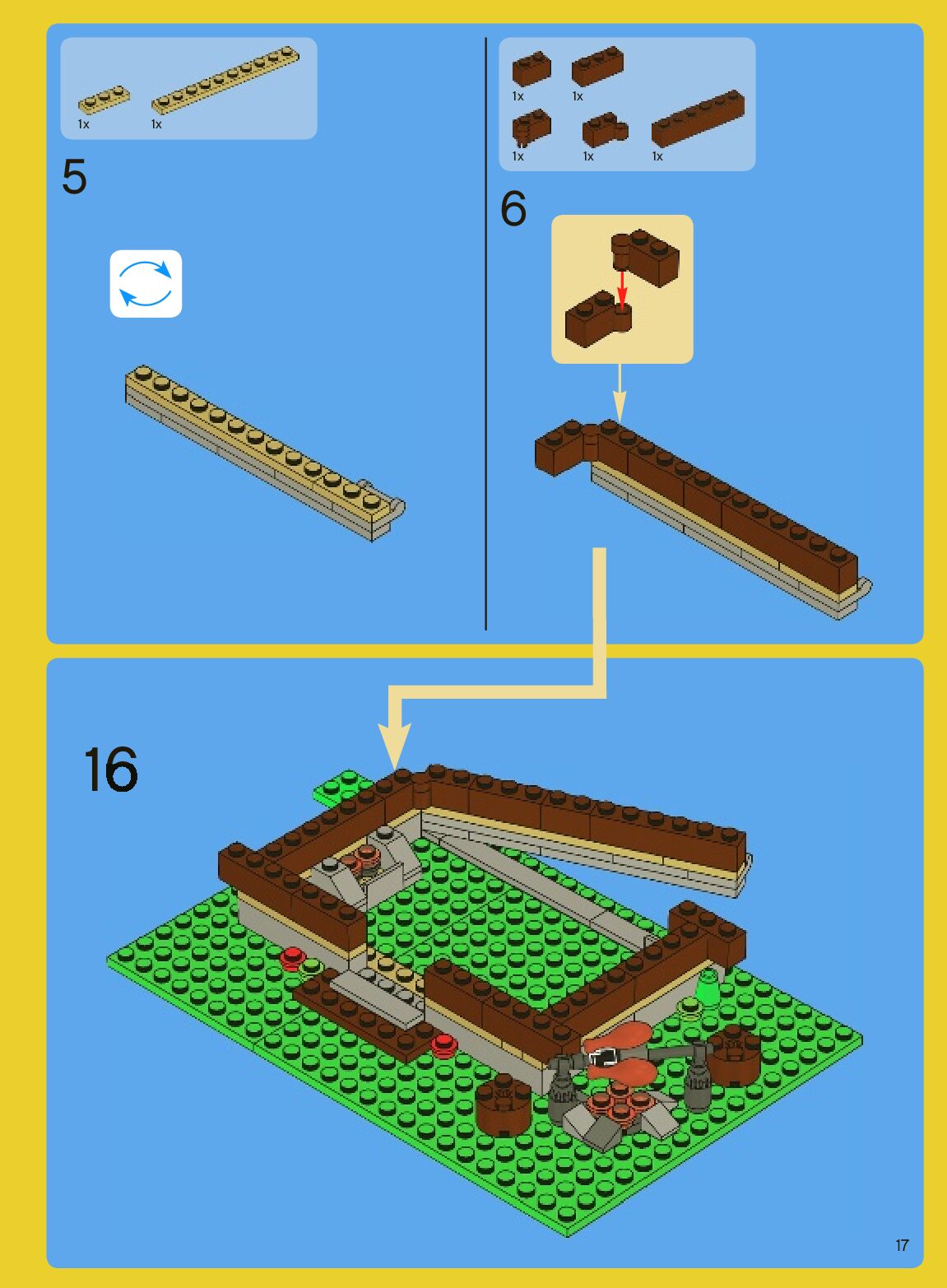 1x 1x

5

1x 1x
1x 1x 1x

6

16

17