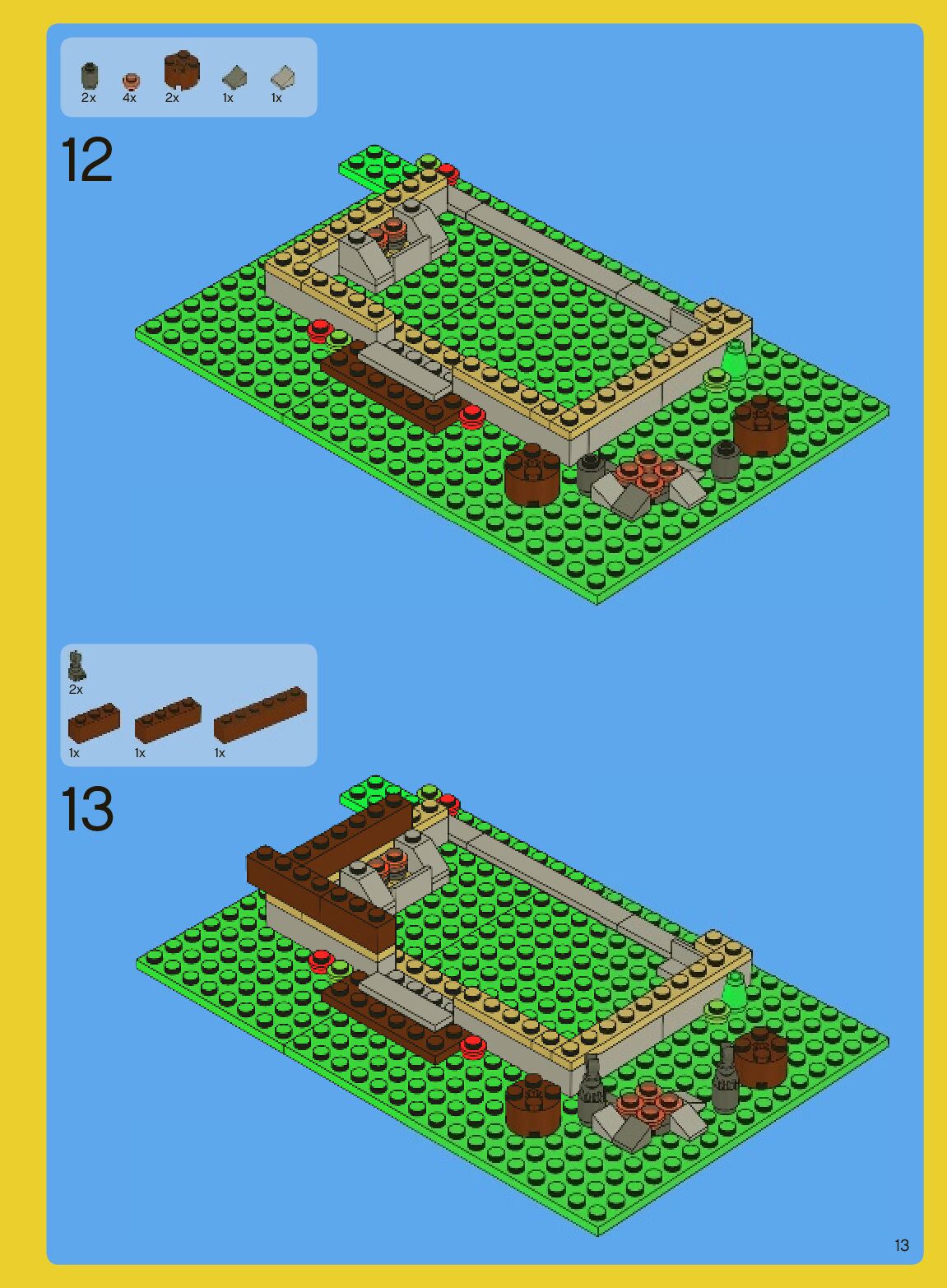 2x 4x 2x 1x 1x

12

2x

1x 1x 1x

13

13