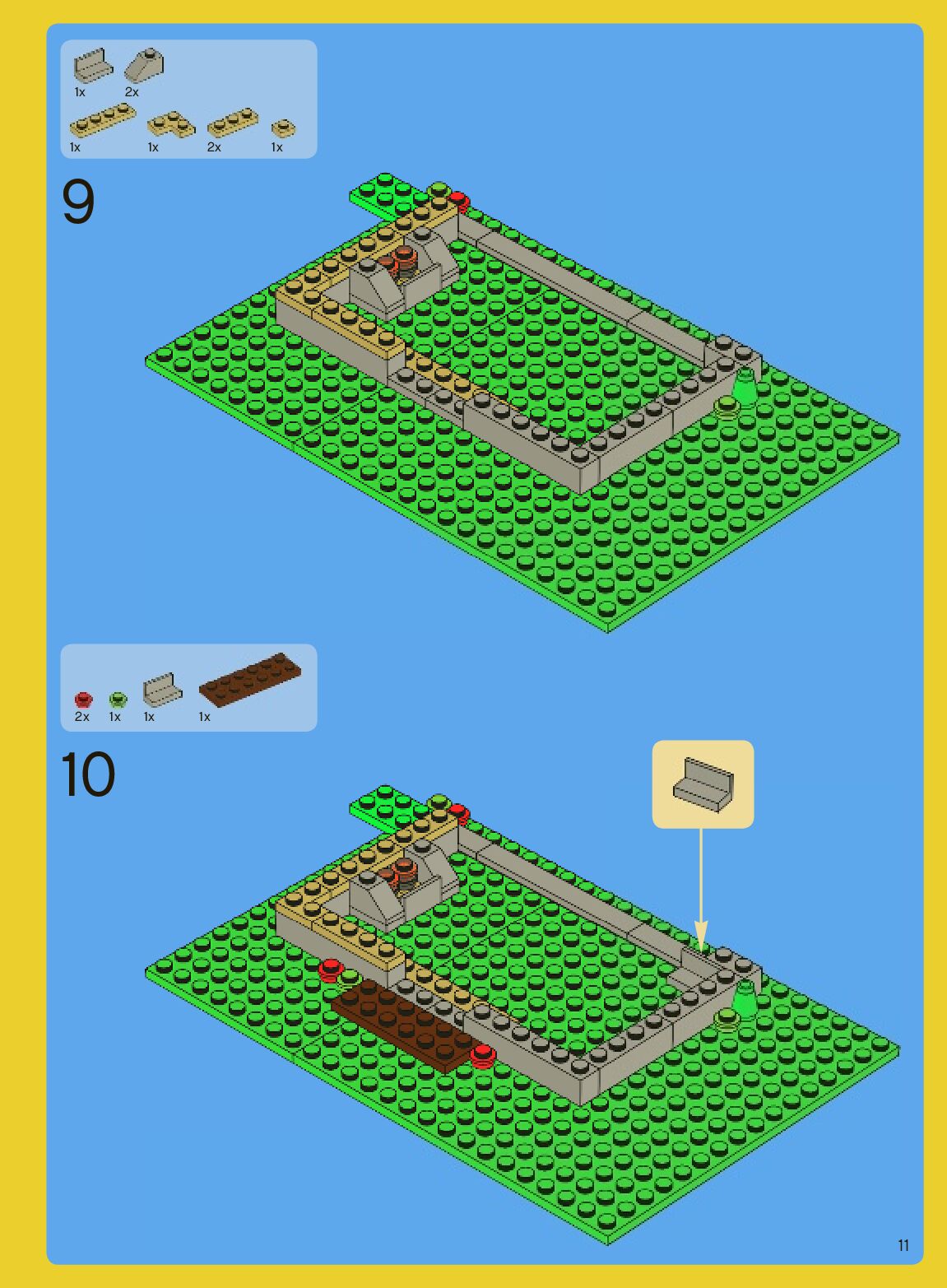 1x 2x
1x 1x 2x 1x

9

2x 1x 1x 1x

10

11