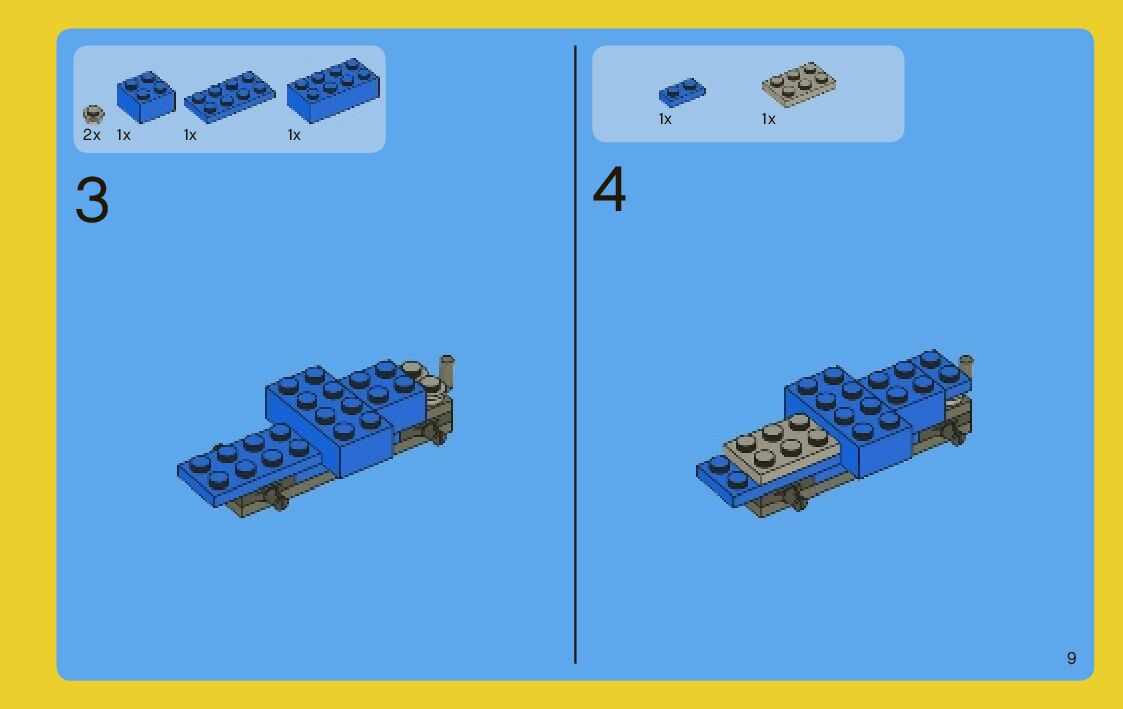 2x 1x 1x 1x

3

1x 1x

4

9