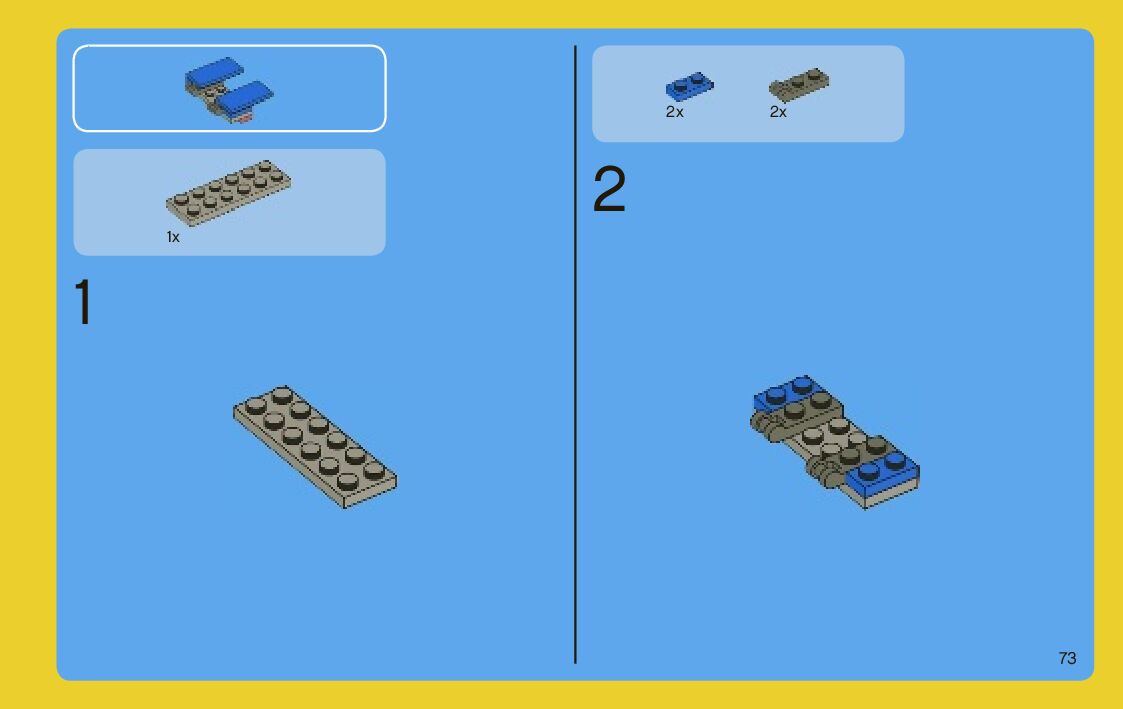 1x

1

2x 2x

2

73