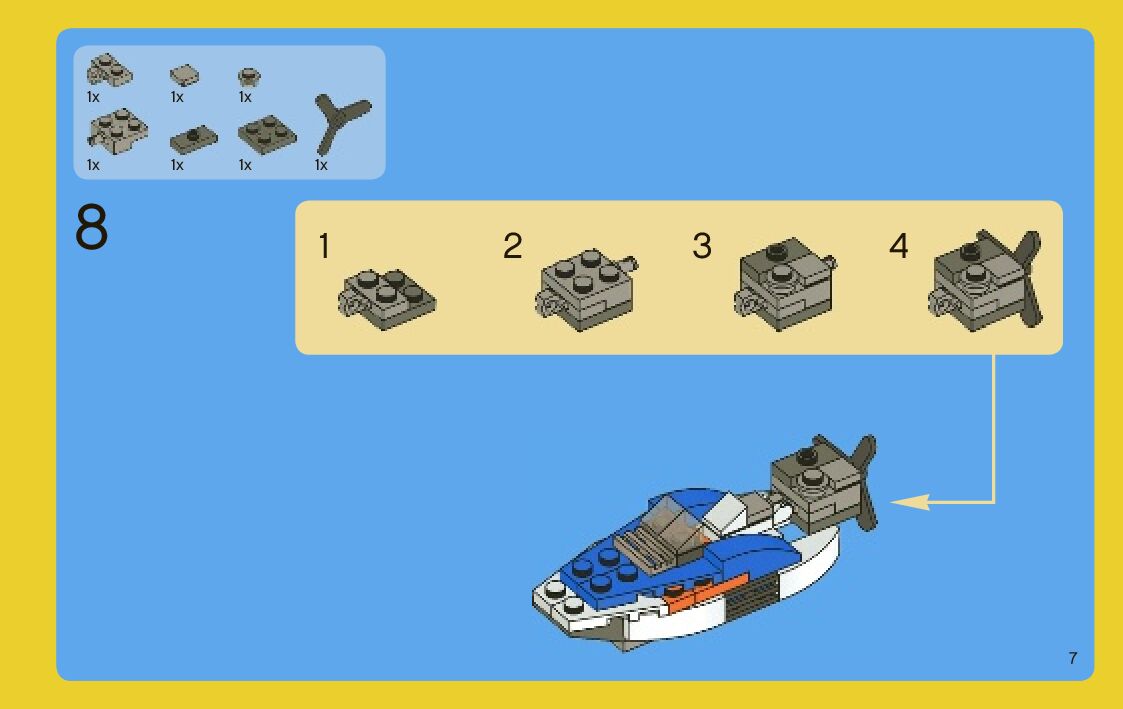 1x 1x 1x
1x 1x 1x 1x

8

1 2 3 4

7