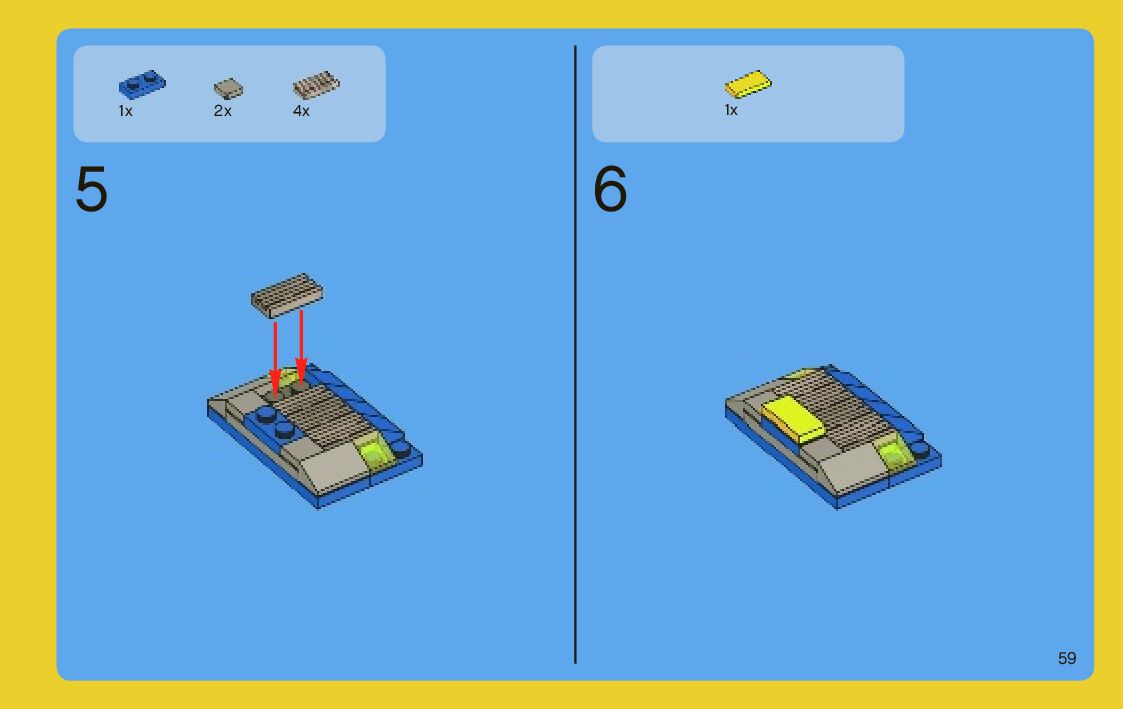 1x 2x 4x

5

1x

6

59